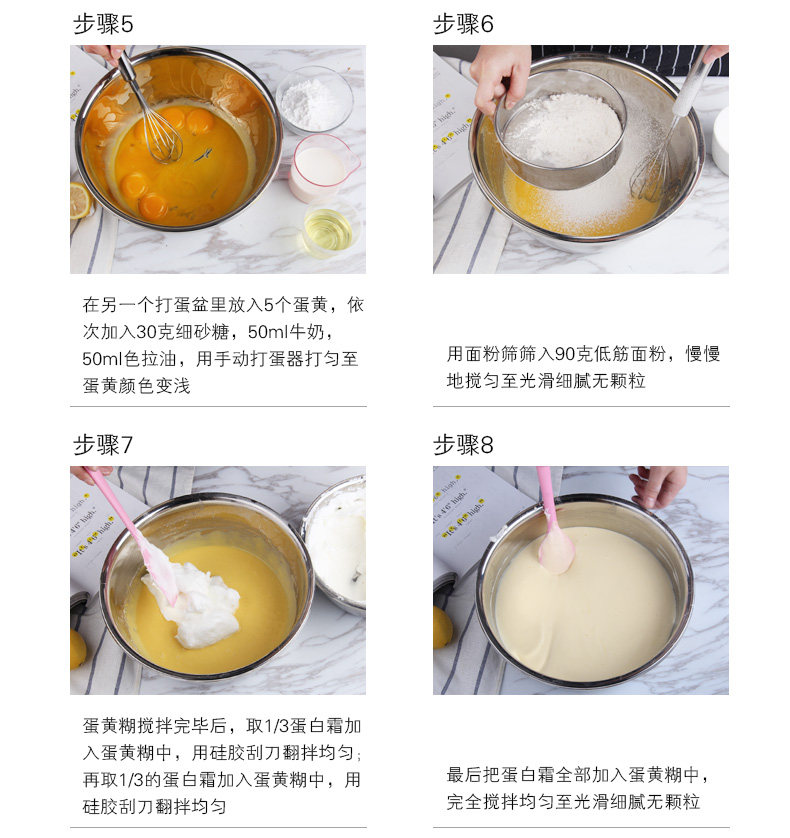 步骤5

在另一个打蛋盆里放入5个蛋黄，依次加入30克细砂糖，50ml牛奶，50ml色拉油，用手动打蛋器打匀至蛋黄颜色变浅

步骤6

用面粉筛筛入90克低筋面粉，慢慢地搅匀至光滑细腻无颗粒

步骤7

蛋黄糊搅拌完毕后，取1/3蛋白霜加入蛋黄糊中，用硅胶刮刀翻拌均匀；再取1/3的蛋白霜加入蛋黄糊中，用硅胶刮刀翻拌均匀

步骤8

最后把蛋白霜全部加入蛋黄糊中，完全搅拌均匀至光滑细腻无颗粒