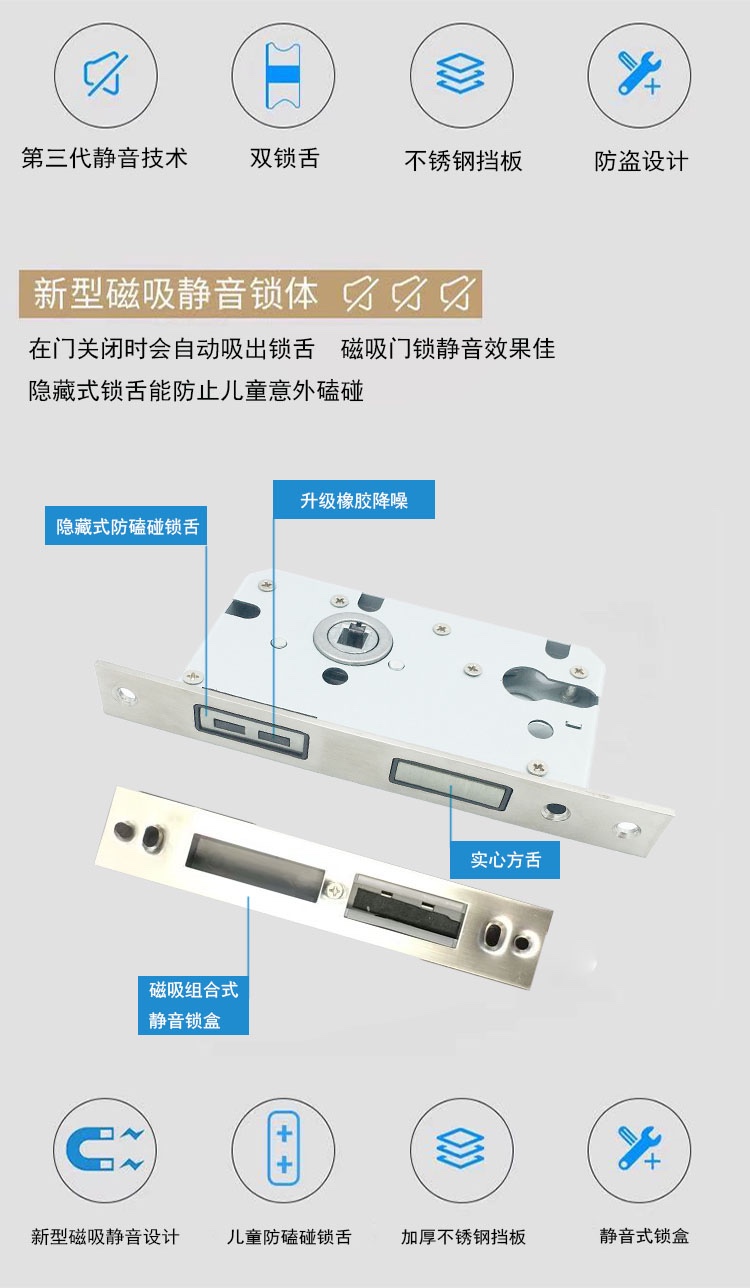 第三代静音技术

双锁舌

不锈钢挡板

防盗设计

新型磁吸静音锁体

在门关闭时会自动吸出锁舌 磁吸门锁静音效果佳

隐藏式锁舌能防止儿童意外磕碰

隐藏式防磕碰锁舌

升级橡胶降噪

实心方舌

磁吸组合式静音锁盒

新型磁吸静音设计

儿童防磕碰锁舌

加厚不锈钢挡板

静音式锁盒