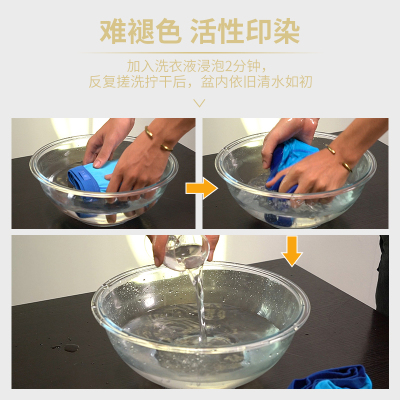 难褪色 活性印染

加入洗衣液浸泡2分钟，
反复搓洗拧干后，盆内依旧清水如初