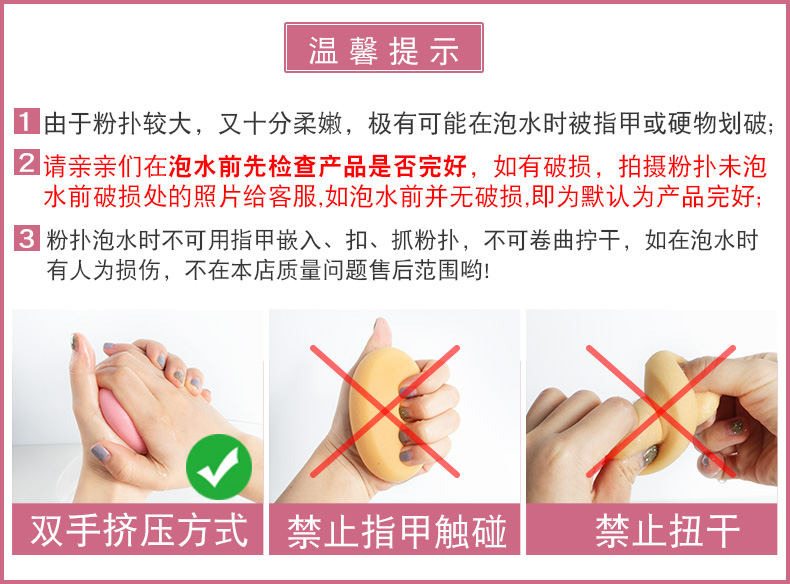 温馨提示

1 由于粉扑较大，又十分柔嫩，极有可能在泡水时被指甲或硬物划破;

2 请亲亲们在泡水前先检查产品是否完好，如有破损，拍摄粉扑未泡水前破损处的照片给客服,如泡水前并无破损,即为默认为产品完好;

3 粉扑泡水时不可用指甲嵌入、扣、抓粉扑，不可卷曲拧干，如在泡水时有人为损伤，不在本店质量问题售后范围哟!

双手挤压方式

禁止指甲触碰

禁止扭干