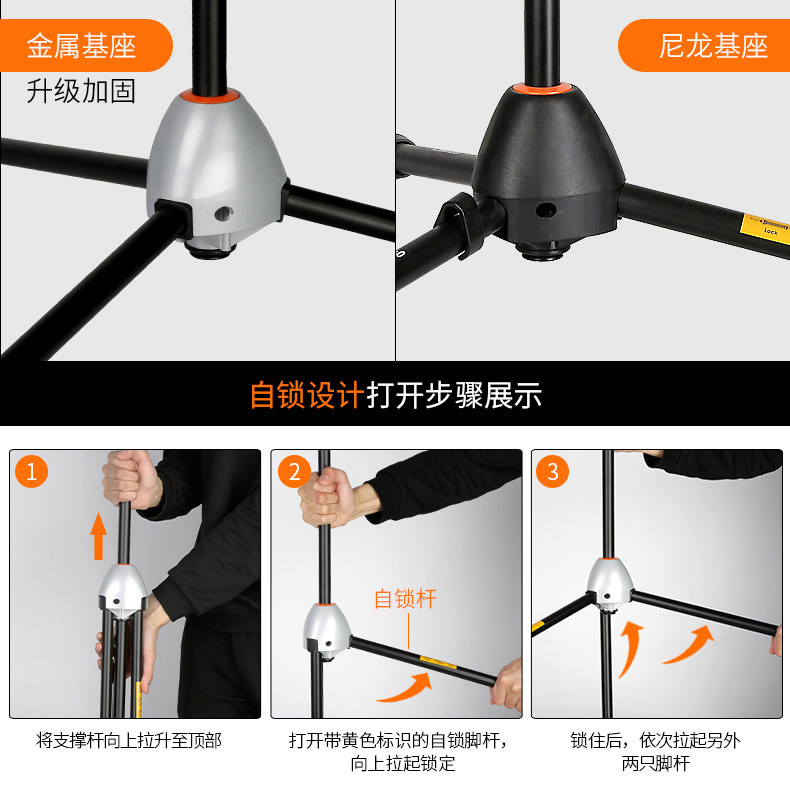 金属基座
升级加固

尼龙基座

Lock

自锁设计打开步骤展示

1

将支撑杆向上拉升至顶部

2

自锁杆

打开带黄色标识的自锁脚杆，向上拉起锁定

3

锁住后，依次拉起另外两只脚杆