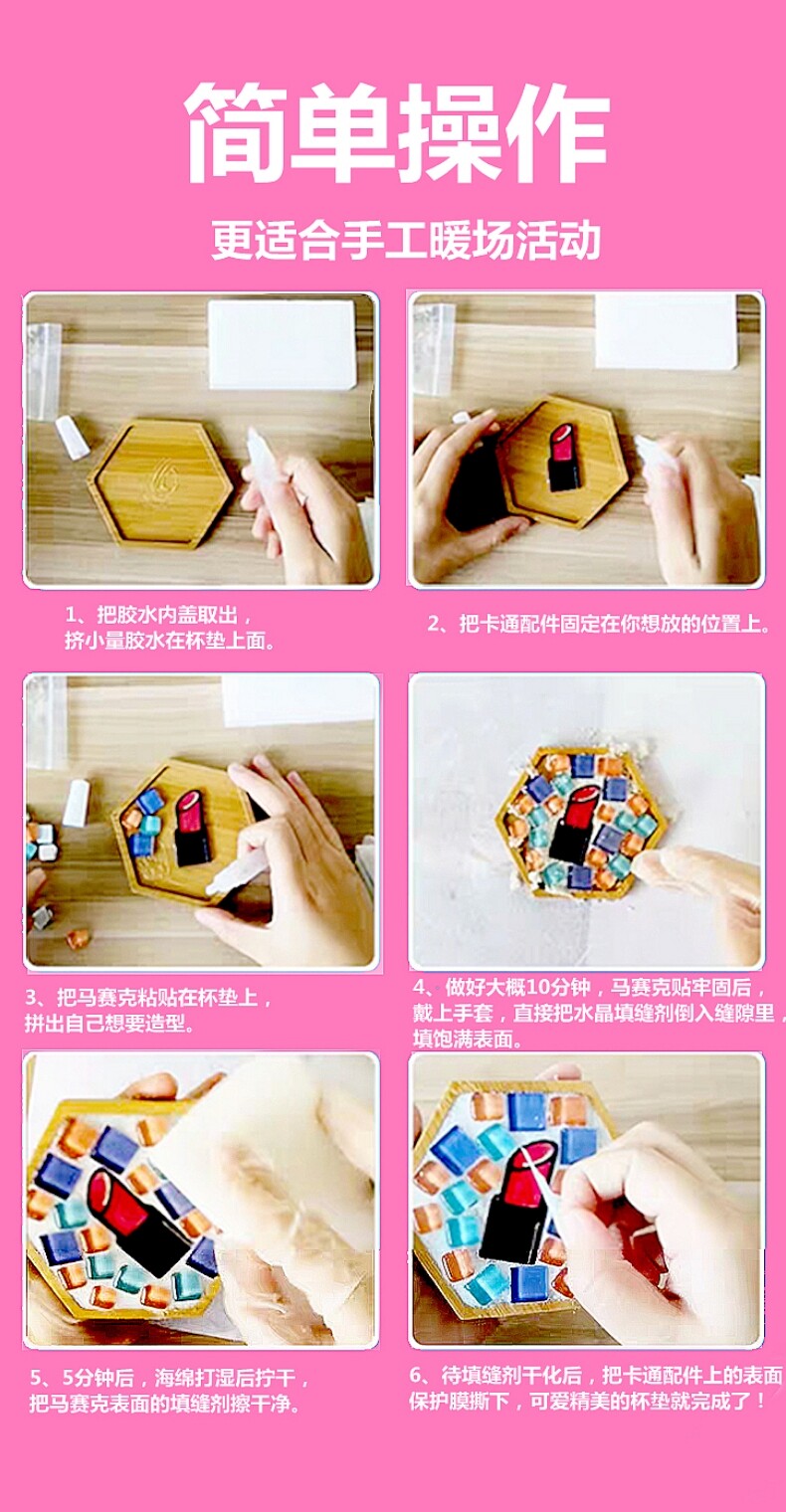 简单操作

更适合手工暖场活动

1、把胶水内盖取出，挤小量胶水在杯垫上面。

2、把卡通配件固定在你想放的位置上。

3、把马赛克粘贴在杯垫上，拼出自己想要造型。

4、做好大概10分钟，马赛克贴牢固后，戴上手套，直接把水晶填缝剂倒入缝隙里，填饱满表面。

5、5分钟后，海绵打湿后拧干，把马赛克表面的填缝剂擦干净。

6、待填缝剂干化后，把卡通配件上的表面保护膜撕下，可爱精美的杯垫就完成了！