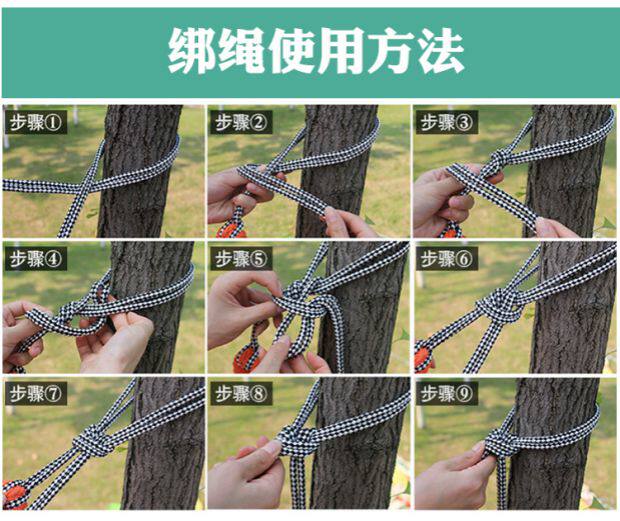 绑绳使用方法

步骤①

步骤②

步骤③

步骤④

步骤⑤

步骤⑥

步骤⑦

步骤⑧

步骤⑨