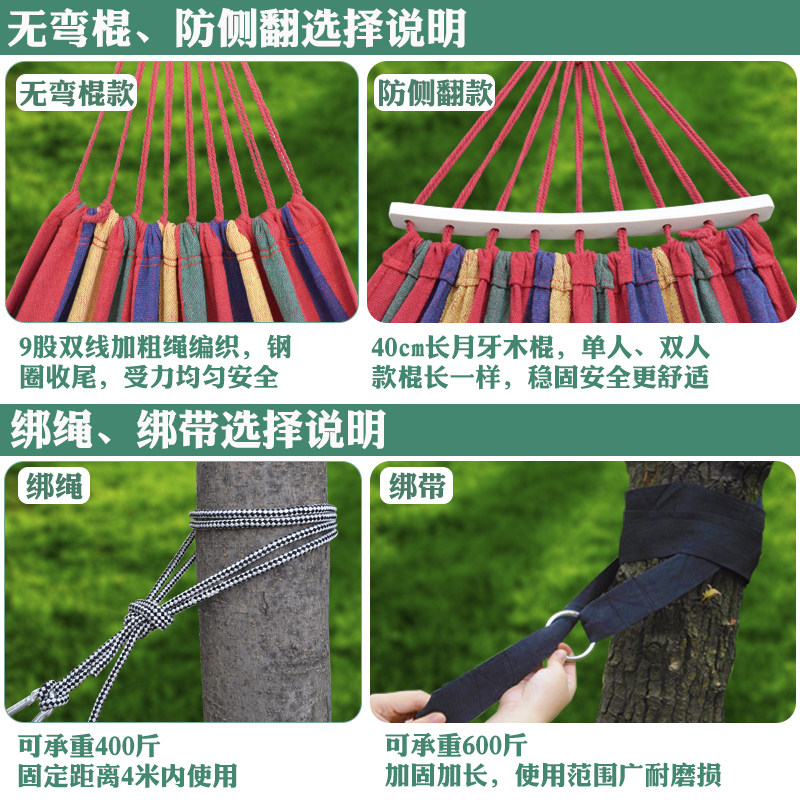 无弯棍、防侧翻选择说明

无弯棍款

9股双线加粗绳编织，钢圈收尾，受力均匀安全

防侧翻款

40cm长月牙木棍，单人、双人款棍长一样，稳固安全更舒适

绑绳、绑带选择说明

绑绳

可承重400斤
固定距离4米内使用

绑带

可承重600斤
加固加长，使用范围广耐磨损