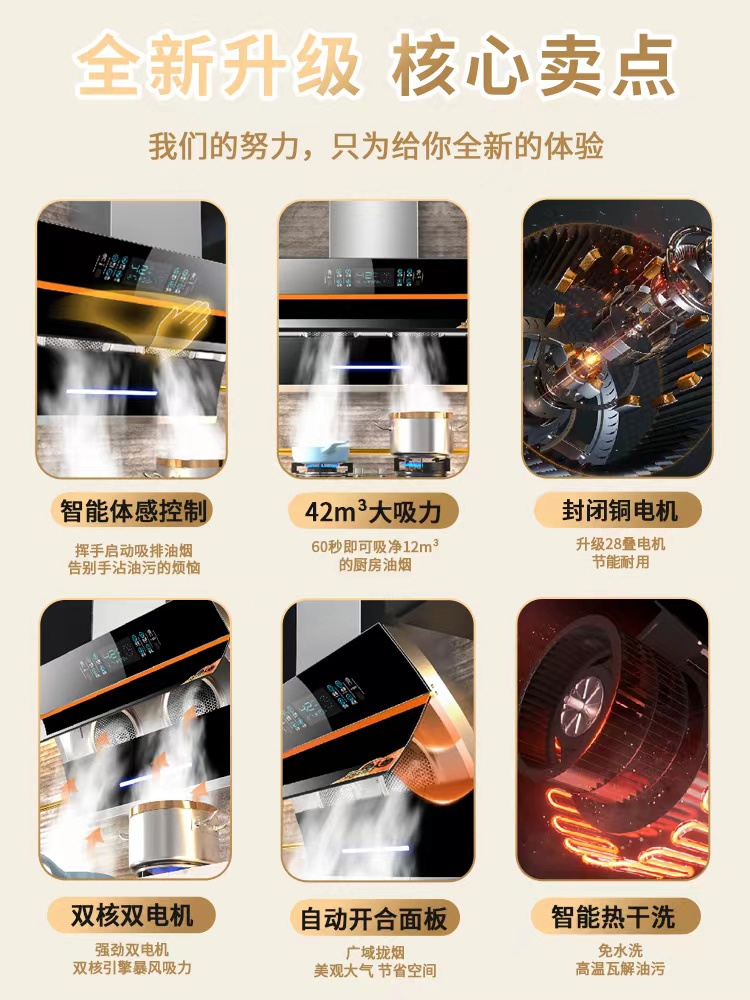 全新升级 核心卖点

我们的努力，只为给你全新的体验

智能体感控制
挥手启动吸排油烟
告别手沾油污的烦恼

$42m^3$大吸力
60秒即可吸净$12m^3$
的厨房油烟

封闭铜电机
升级28叠电机
节能耐用

双核双电机
强劲双电机
双核引擎暴风吸力

自动开合面板
广域拢烟
美观大气 节省空间

智能热干洗
免水洗
高温瓦解油污