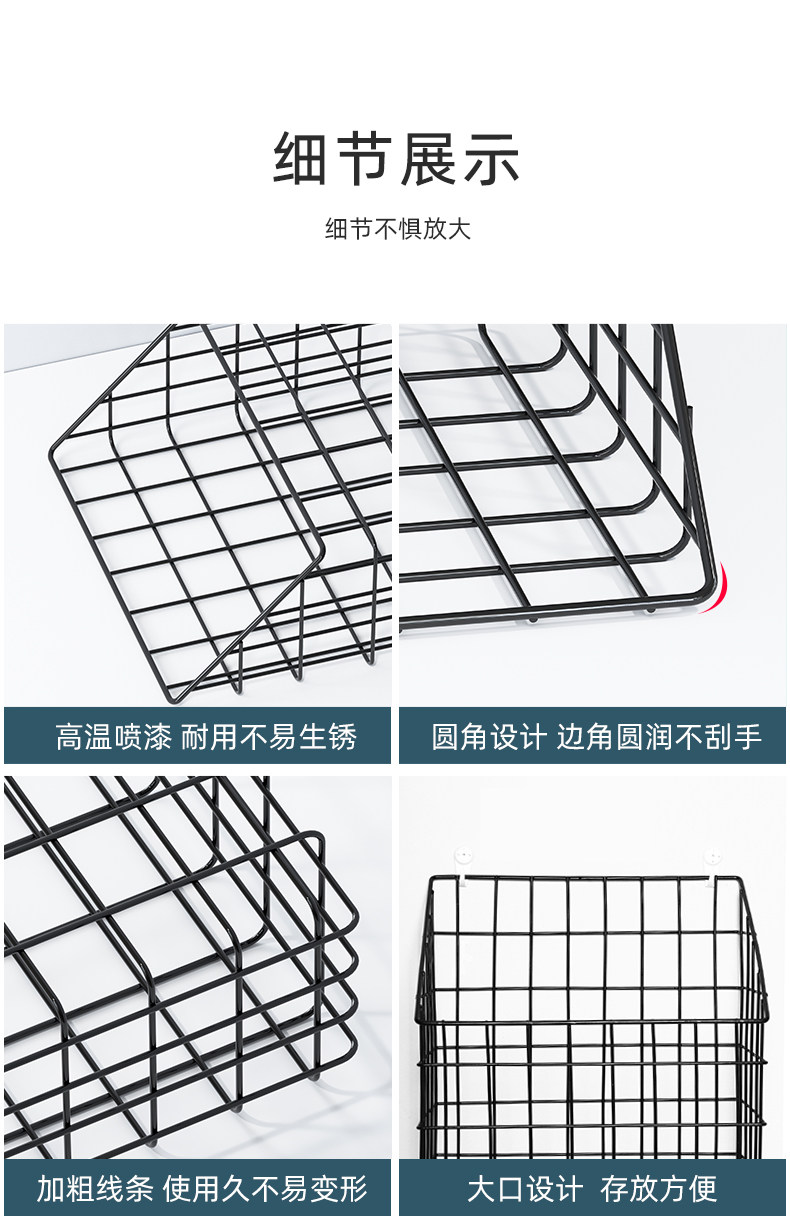 细节展示

细节不惧放大

高温喷漆 耐用不易生锈

圆角设计 边角圆润不刮手

加粗线条 使用久不易变形

大口设计 存放方便