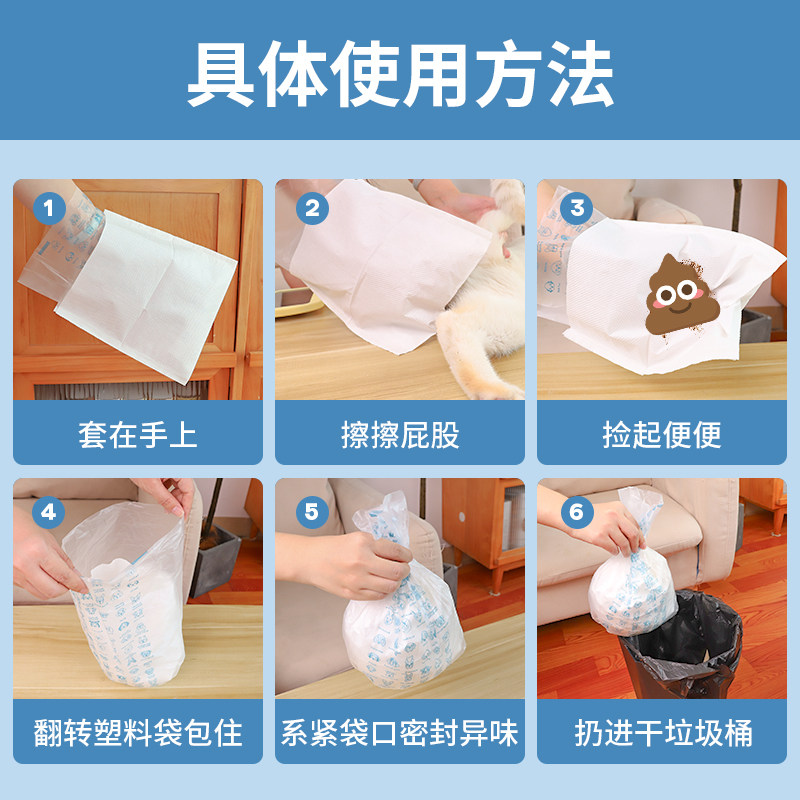 具体使用方法

1
套在手上

2
擦擦屁股

3
捡起便便

4
翻转塑料袋包住

5
系紧袋口密封异味

6
扔进干垃圾桶