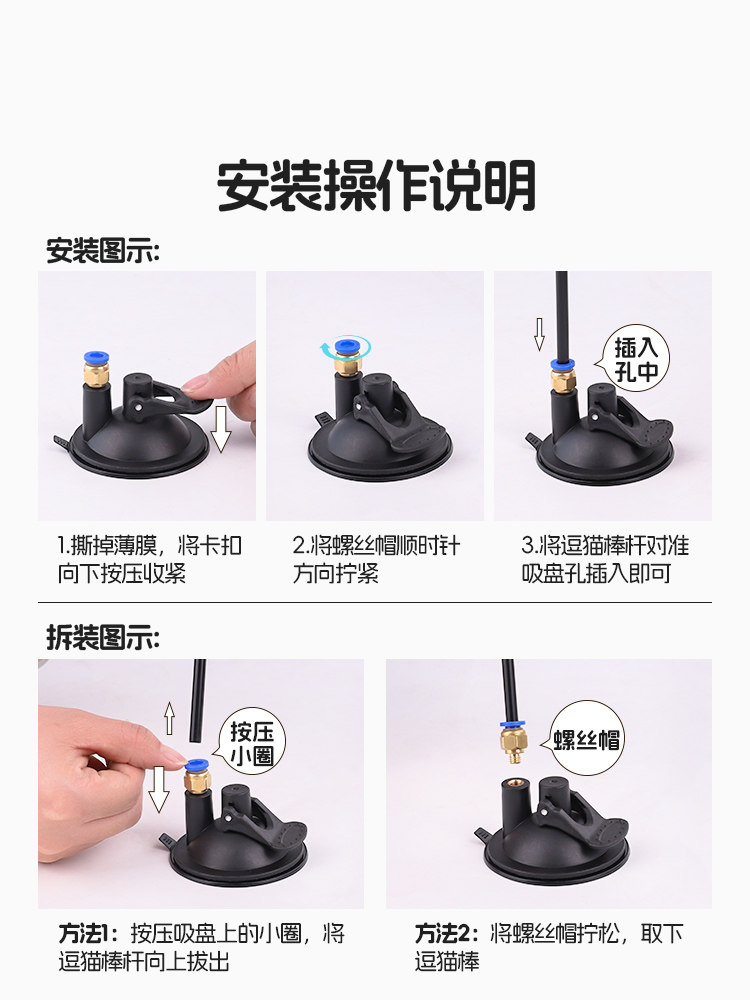 安装操作说明

安装图示:

插入孔中

1.撕掉薄膜，将卡扣向下按压收紧

2.将螺丝帽顺时针方向拧紧

3.将逗猫棒杆对准吸盘孔插入即可

拆装图示:

按压小圈

螺丝帽

方法1：按压吸盘上的小圈，将逗猫棒杆向上拔出

方法2：将螺丝帽拧松，取下逗猫棒