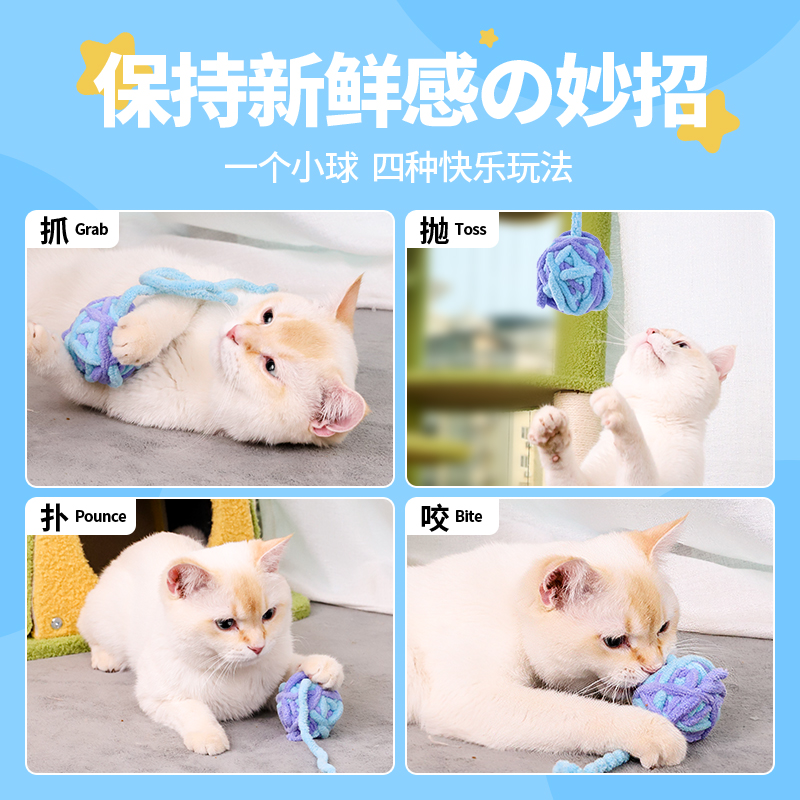 保持新鲜感の妙招

一个小球 四种快乐玩法

抓 Grab

抛 Toss

扑 Pounce

咬 Bite