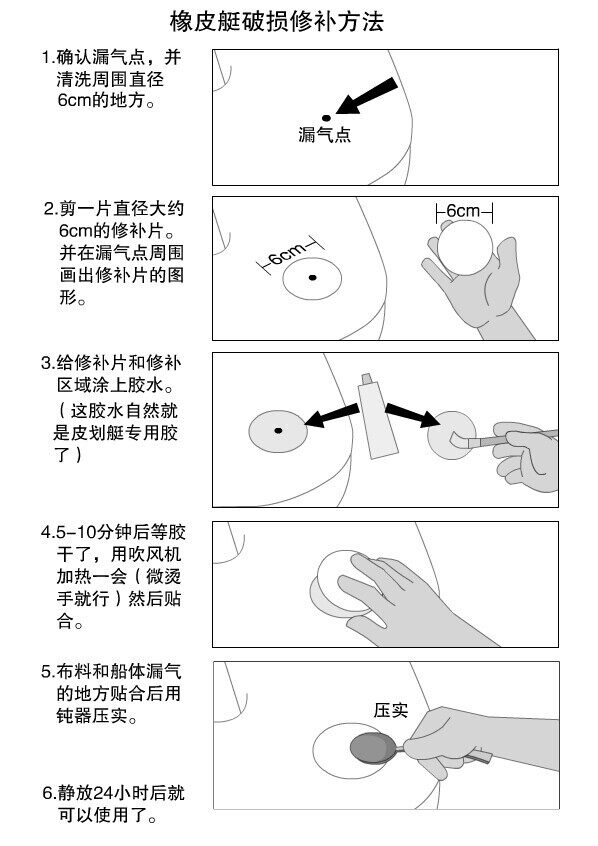 橡皮艇破损修补方法

1.确认漏气点，并清洗周围直径6cm的地方。

漏气点

2.剪一片直径大约6cm的修补片。并在漏气点周围画出修补片的图形。

6cm

6cm

3.给修补片和修补区域涂上胶水。（这胶水自然就是皮划艇专用胶了）

4.5-10分钟后等胶干了，用吹风机加热一会（微烫手就行）然后贴合。

5.布料和船体漏气的地方贴合后用钝器压实。

压实

6.静放24小时后就可以使用了。