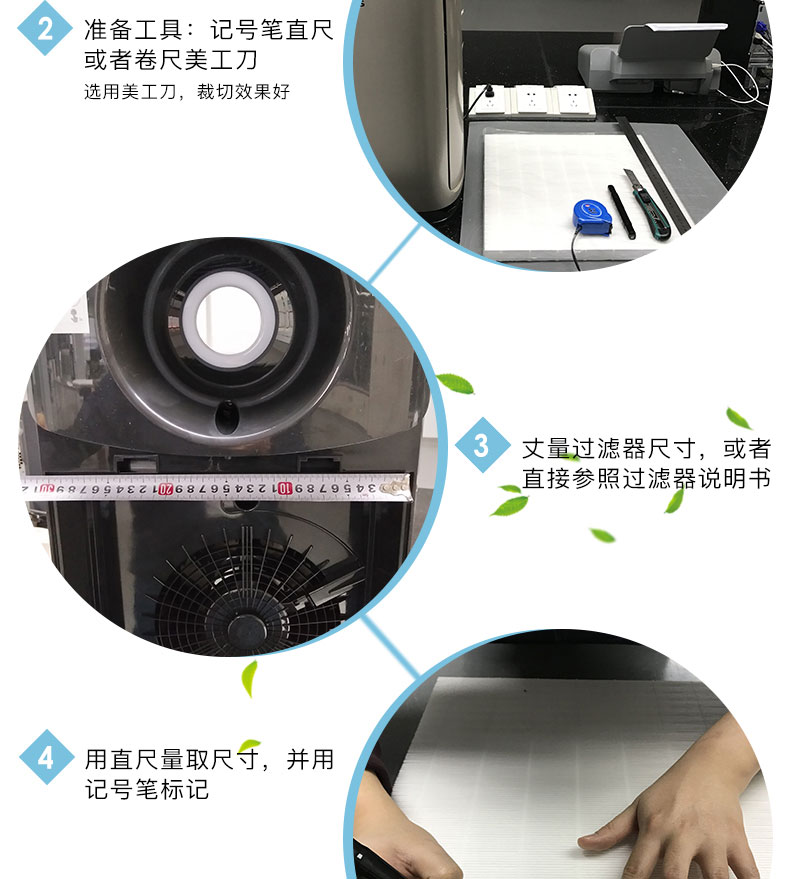 2 准备工具：记号笔直尺或者卷尺美工刀
选用美工刀，裁切效果好

3 丈量过滤器尺寸，或者直接参照过滤器说明书

4 用直尺量取尺寸，并用记号笔标记