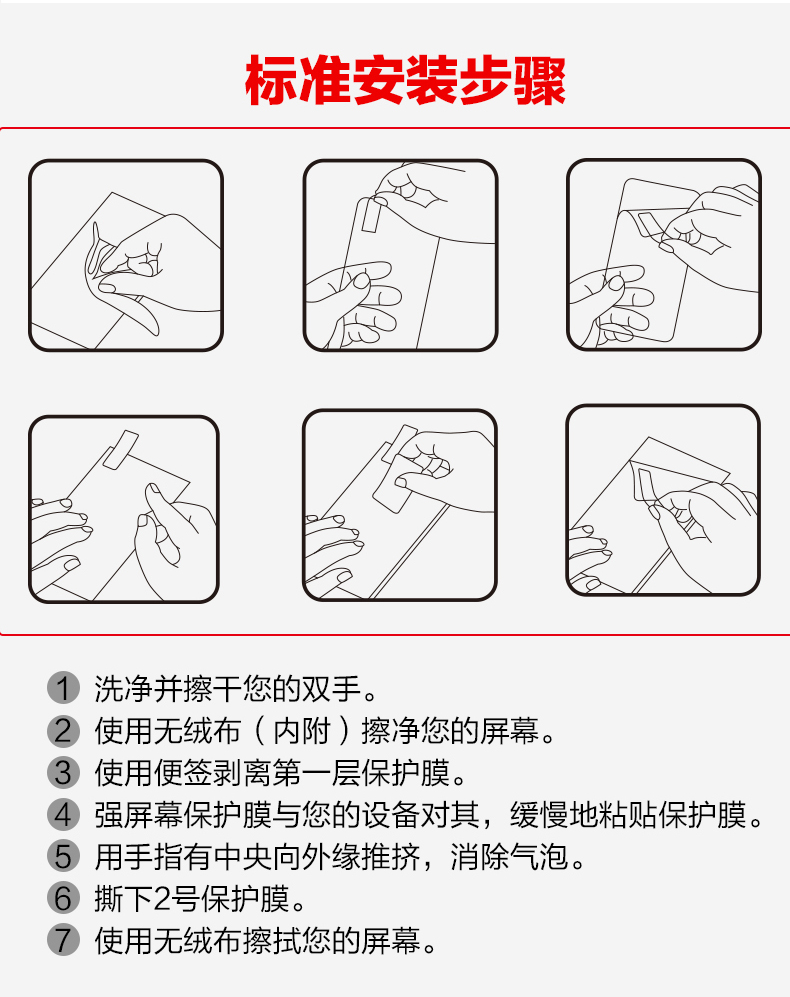 标准安装步骤

1 洗净并擦干您的双手。
2 使用无绒布（内附）擦净您的屏幕。
3 使用便签剥离第一层保护膜。
4 强屏幕保护膜与您的设备对其，缓慢地粘贴保护膜。
5 用手指有中央向外缘推挤，消除气泡。
6 撕下2号保护膜。
7 使用无绒布擦拭您的屏幕。