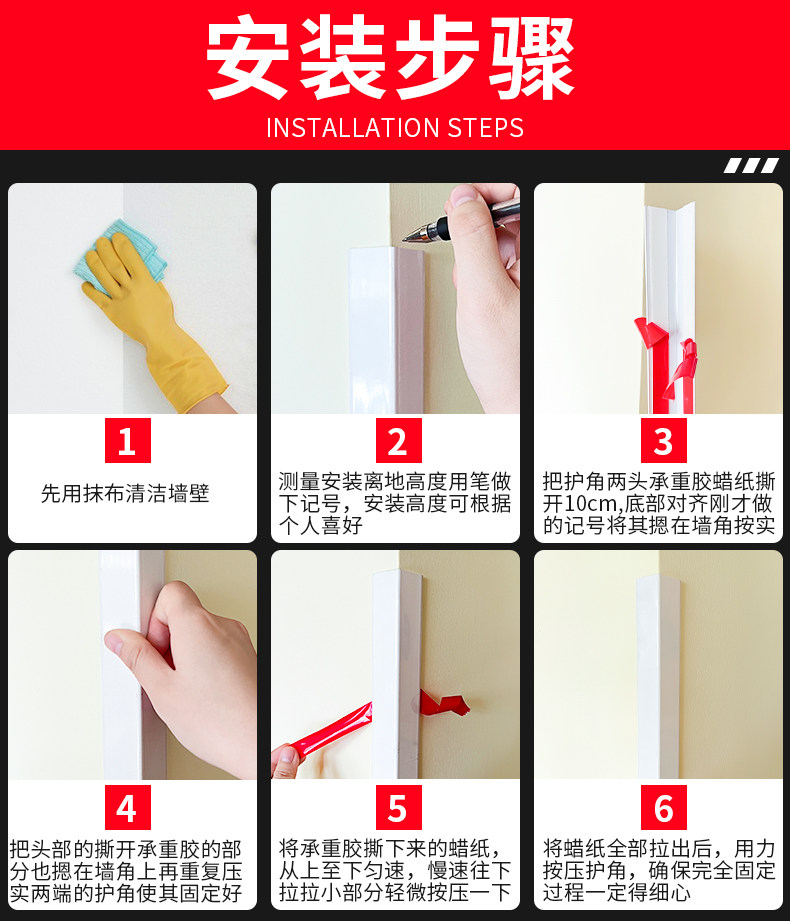 安装步骤
INSTALLATION STEPS

1
先用抹布清洁墙壁

2
测量安装离地高度用笔做下记号，安装高度可根据个人喜好

3
把护角两头承重胶蜡纸撕开10cm,底部对齐刚才做的记号将其摁在墙角按实

4
把头部的撕开承重胶的部分也摁在墙角上再重复压实两端的护角使其固定好

5
将承重胶撕下来的蜡纸，从上至下匀速，慢速往下拉拉小部分轻微按压一下

6
将蜡纸全部拉出后，用力按压护角，确保完全固定过程一定得细心