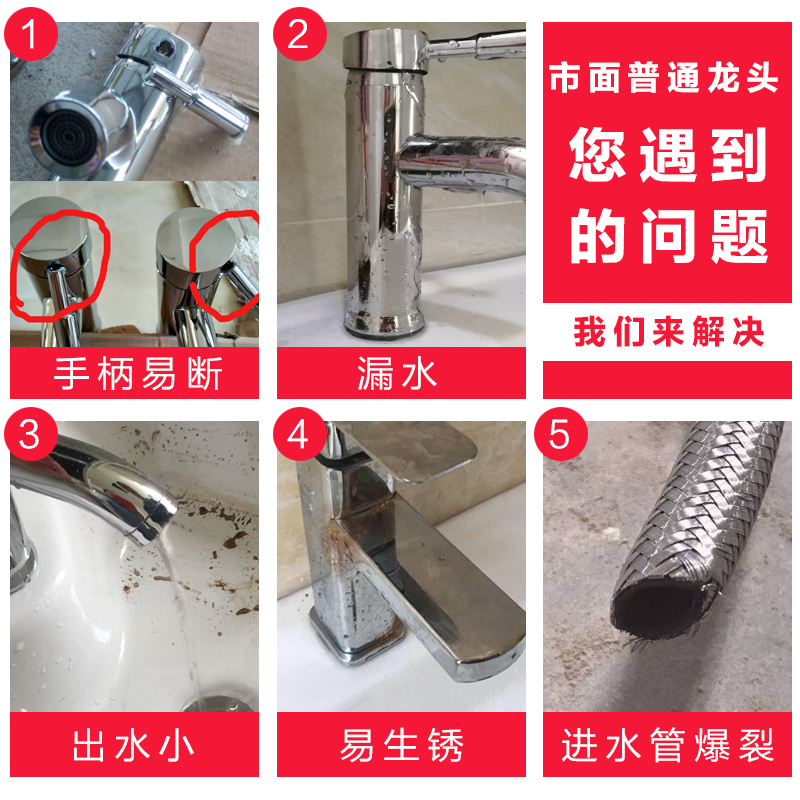 1
手柄易断

2
漏水

市面普通龙头
您遇到的问题
我们来解决

3
出水小

4
易生锈

5
进水管爆裂