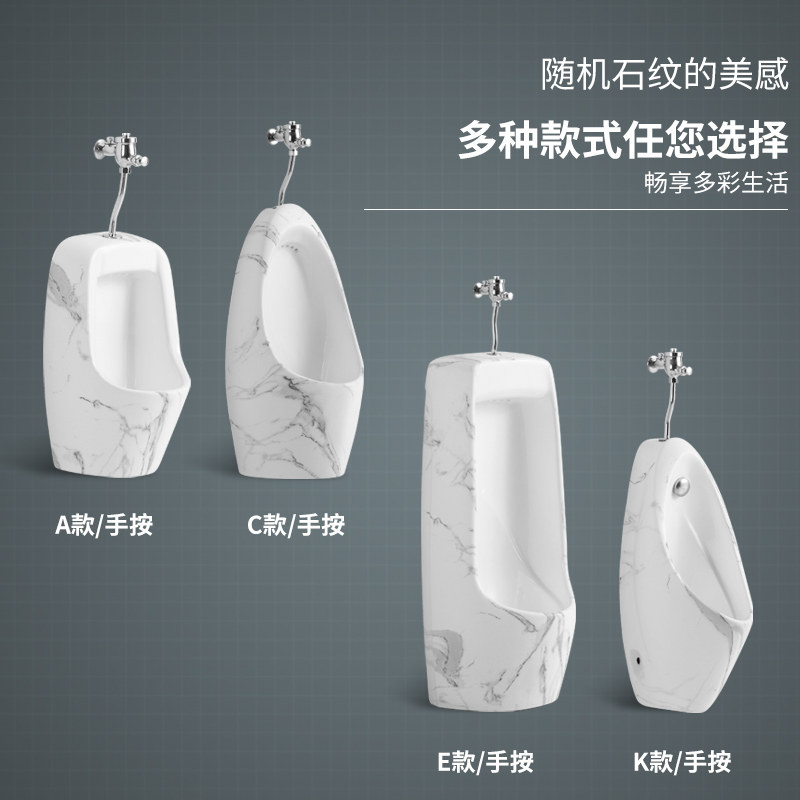 随机石纹的美感
多种款式任您选择
畅享多彩生活

A款/手按
C款/手按
E款/手按
K款/手按