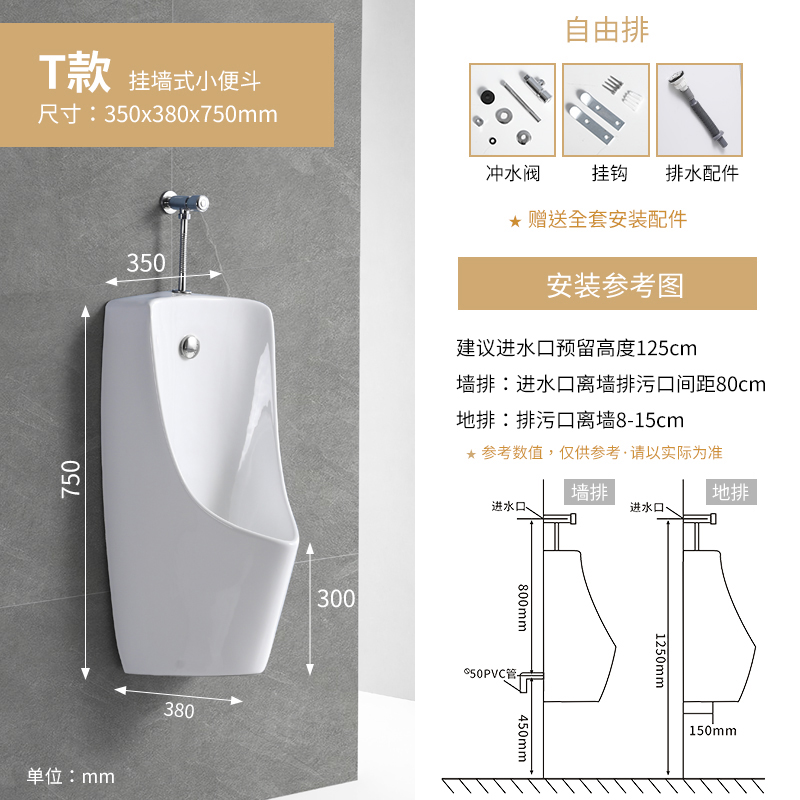 T款 挂墙式小便斗
尺寸：350x380x750mm

350
750
300
380

单位：mm

自由排

冲水阀
挂钩
排水配件

★ 赠送全套安装配件

安装参考图

建议进水口预留高度125cm
墙排：进水口离墙排污口间距80cm
地排：排污口离墙8-15cm

★ 参考数值，仅供参考·请以实际为准

墙排
进水口
800mm
Φ50PVC管
450mm

地排
进水口
1250mm
150mm