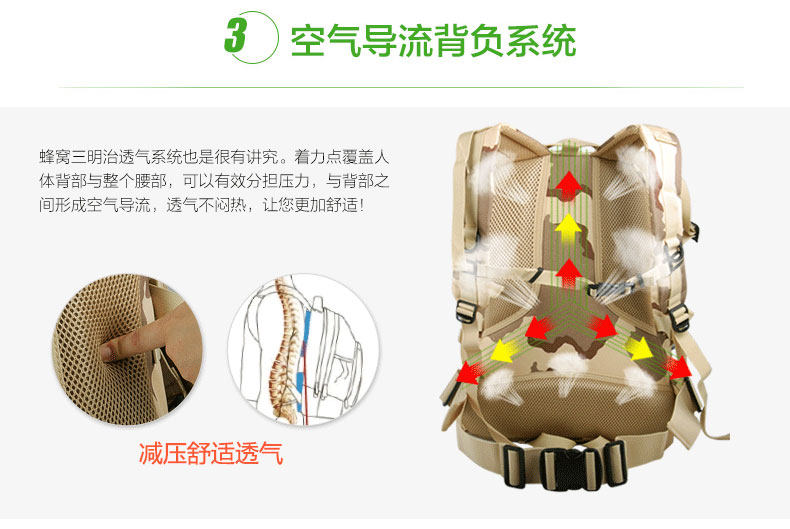 3 空气导流背负系统

蜂窝三明治透气系统也是很有讲究。着力点覆盖人体背部与整个腰部，可以有效分担压力，与背部之间形成空气导流，透气不闷热，让您更加舒适！

减压舒适透气