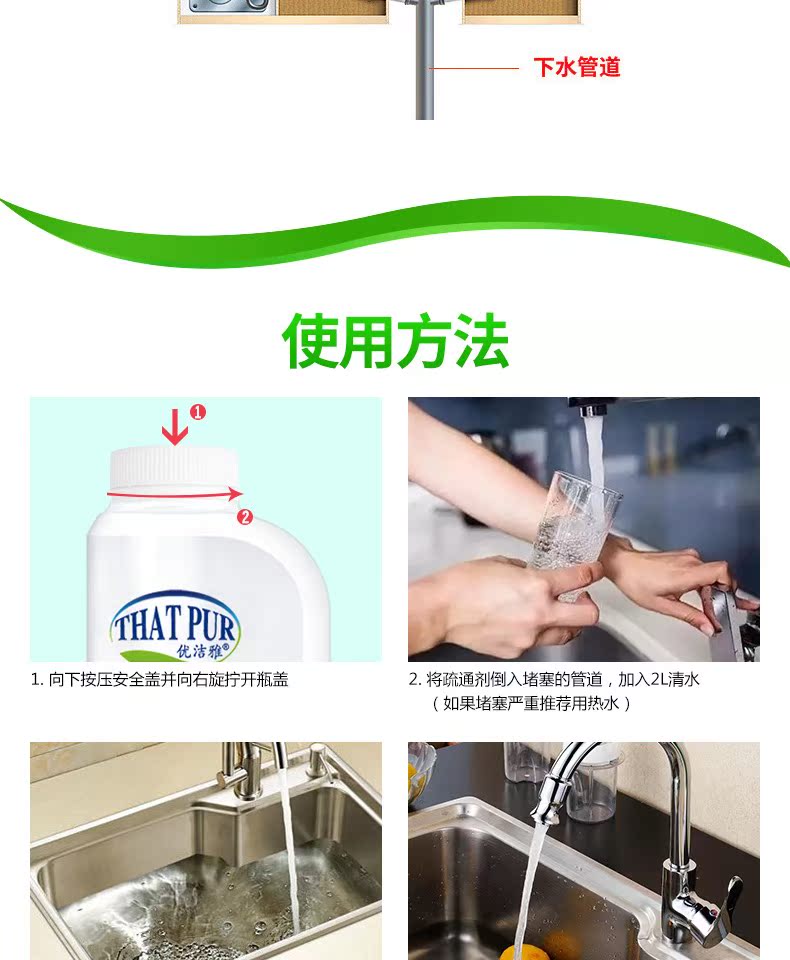 下水管道

使用方法

1

2

THAT PUR
优洁雅®

1. 向下按压安全盖并向右旋拧开瓶盖

2. 将疏通剂倒入堵塞的管道，加入2L清水
（如果堵塞严重推荐用热水）