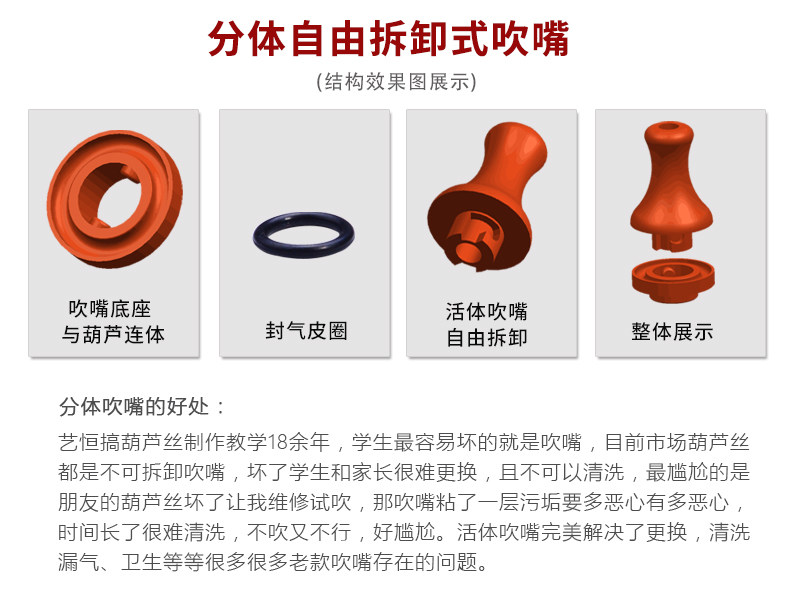 分体自由拆卸式吹嘴

(结构效果图展示)

吹嘴底座
与葫芦连体

封气皮圈

活体吹嘴
自由拆卸

整体展示

分体吹嘴的好处：

艺恒搞葫芦丝制作教学18余年，学生最容易坏的就是吹嘴，目前市场葫芦丝都是不可拆卸吹嘴，坏了学生和家长很难更换，且不可以清洗，最尴尬的是朋友的葫芦丝坏了让我维修试吹，那吹嘴粘了一层污垢要多恶心有多恶心，时间长了很难清洗，不吹又不行，好尴尬。活体吹嘴完美解决了更换，清洗漏气、卫生等等很多很多老款吹嘴存在的问题。