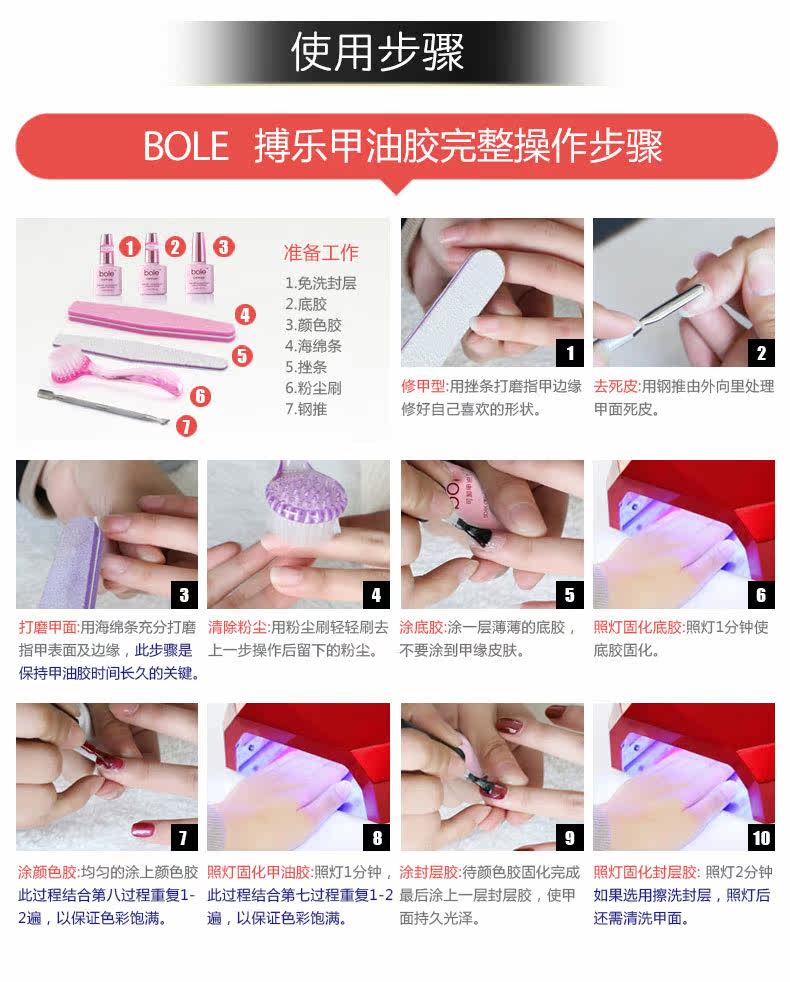 使用步骤

BOLE 搏乐甲油胶完整操作步骤

bole bole bole

1 2 3 4 5 6 7

准备工作
1.免洗封层
2.底胶
3.颜色胶
4.海绵条
5.挫条
6.粉尘刷
7.钢推

1
修甲型:用挫条打磨指甲边缘修好自己喜欢的形状。

2
去死皮:用钢推由外向里处理甲面死皮。

3
打磨甲面:用海绵条充分打磨指甲表面及边缘，此步骤是保持甲油胶时间长久的关键。

4
清除粉尘:用粉尘刷轻轻刷去上一步操作后留下的粉尘。

5
涂底胶:涂一层薄薄的底胶，不要涂到甲缘皮肤。

6
照灯固化底胶:照灯1分钟使底胶固化。

7
涂颜色胶:均匀的涂上颜色胶此过程结合第八过程重复1-2遍，以保证色彩饱满。

8
照灯固化甲油胶:照灯1分钟，此过程结合第七过程重复1-2遍，以保证色彩饱满。

9
涂封层胶:待颜色胶固化完成最后涂上一层封层胶，使甲面持久光泽。

10
照灯固化封层胶: 照灯2分钟如果选用擦洗封层，照灯后还需清洗甲面。