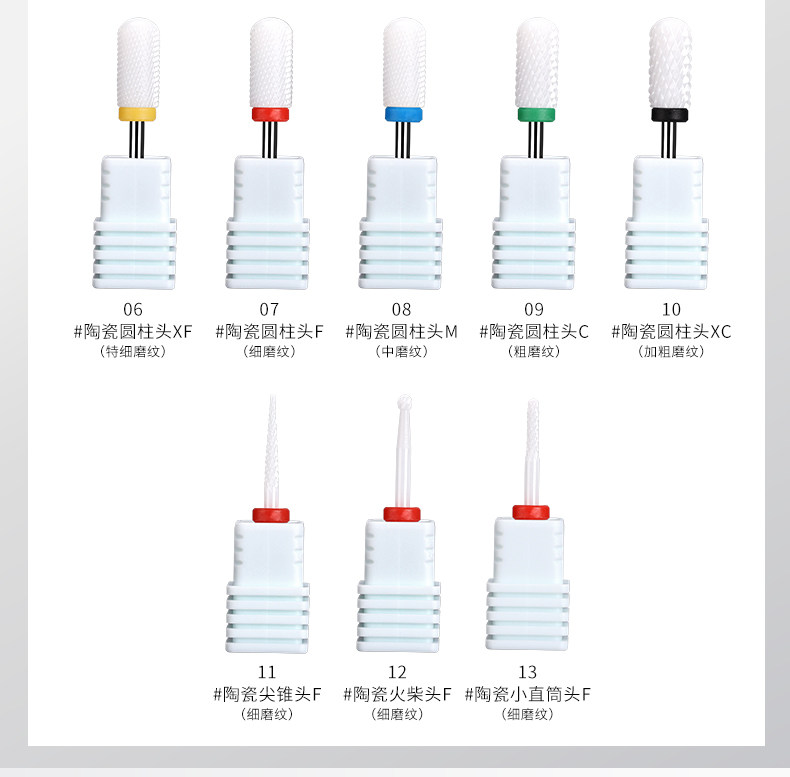 06
#陶瓷圆柱头XF
（特细磨纹）

07
#陶瓷圆柱头F
（细磨纹）

08
#陶瓷圆柱头M
（中磨纹）

09
#陶瓷圆柱头C
（粗磨纹）

10
#陶瓷圆柱头XC
（加粗磨纹）

11
#陶瓷尖锥头F
（细磨纹）

12
#陶瓷火柴头F
（细磨纹）

13
#陶瓷小直筒头F
（细磨纹）