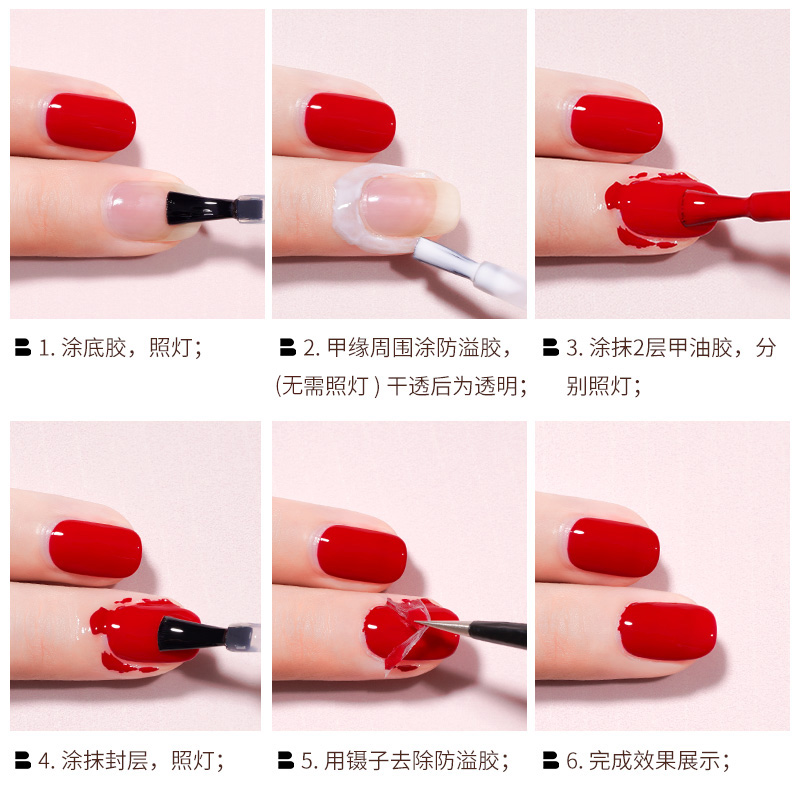 1. 涂底胶，照灯；

2. 甲缘周围涂防溢胶，(无需照灯 ) 干透后为透明；

3. 涂抹2层甲油胶，分别照灯；

4. 涂抹封层，照灯；

5. 用镊子去除防溢胶；

6. 完成效果展示；