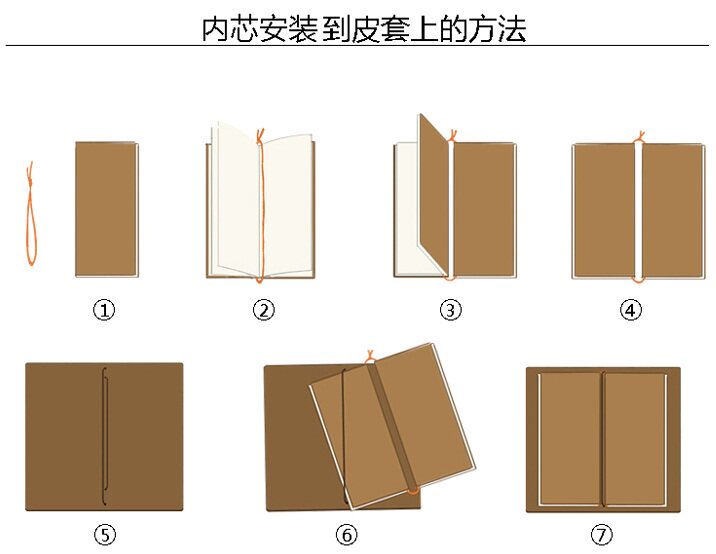 内芯安装到皮套上的方法

①

②

③

④

⑤

⑥

⑦