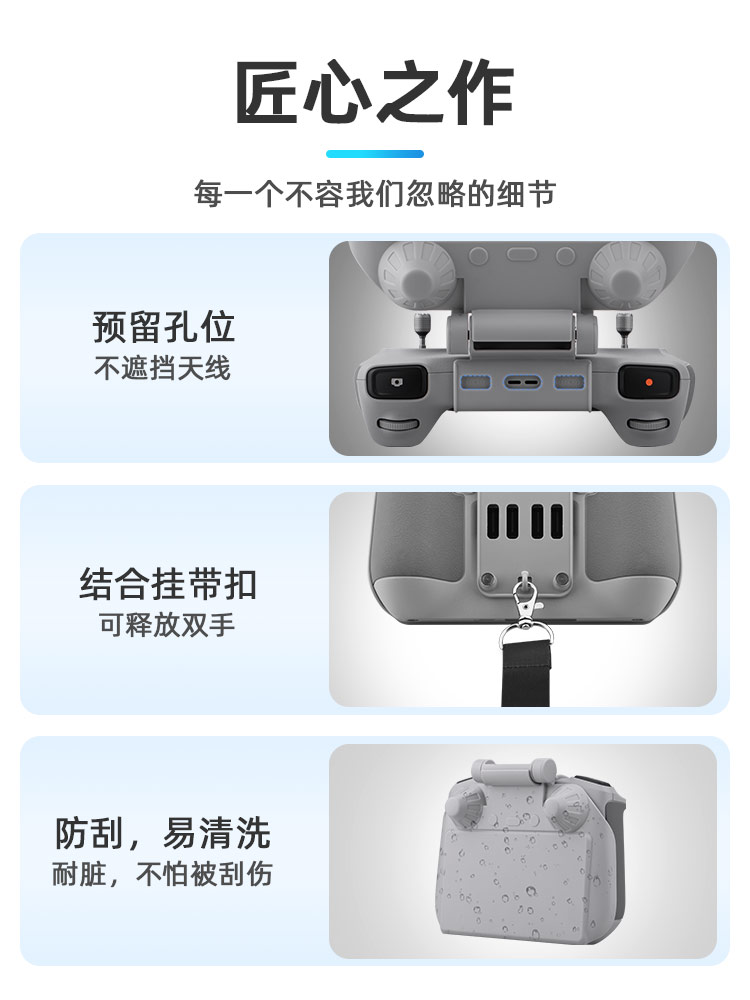 匠心之作

每一个不容我们忽略的细节

预留孔位
不遮挡天线

结合挂带扣
可释放双手

防刮，易清洗
耐脏，不怕被刮伤