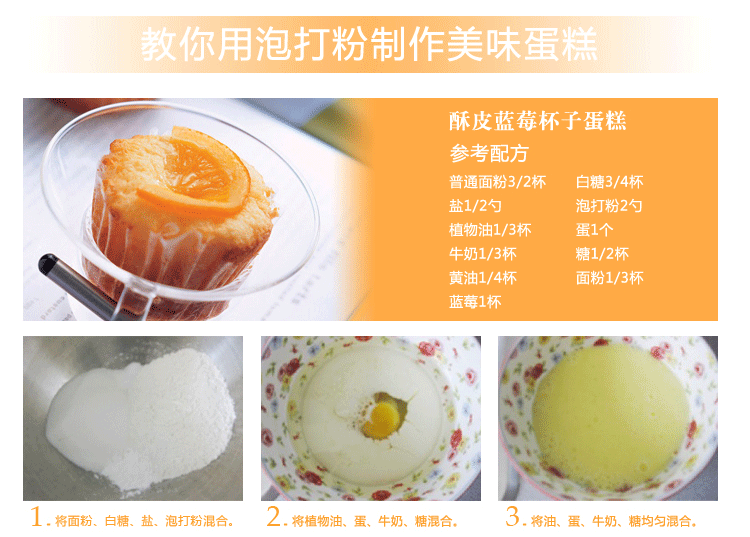 教你用泡打粉制作美味蛋糕

酥皮蓝莓杯子蛋糕

参考配方

普通面粉3/2杯
盐1/2勺
植物油1/3杯
牛奶1/3杯
黄油1/4杯
蓝莓1杯

白糖3/4杯
泡打粉2勺
蛋1个
糖1/2杯
面粉1/3杯

1. 将面粉、白糖、盐、泡打粉混合。

2. 将植物油、蛋、牛奶、糖混合。

3. 将油、蛋、牛奶、糖均匀混合。