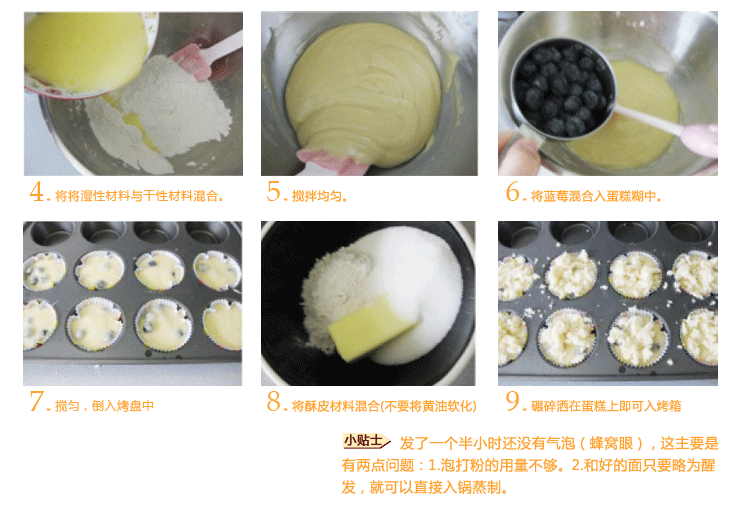 4. 将将湿性材料与干性材料混合。

5. 搅拌均匀。

6. 将蓝莓混合入蛋糕糊中。

7. 搅匀，倒入烤盘中

8. 将酥皮材料混合(不要将黄油软化)

9. 碾碎洒在蛋糕上即可入烤箱

小贴士 发了一个半小时还没有气泡（蜂窝眼），这主要是有两点问题：1.泡打粉的用量不够。2.和好的面只要略为醒发，就可以直接入锅蒸制。