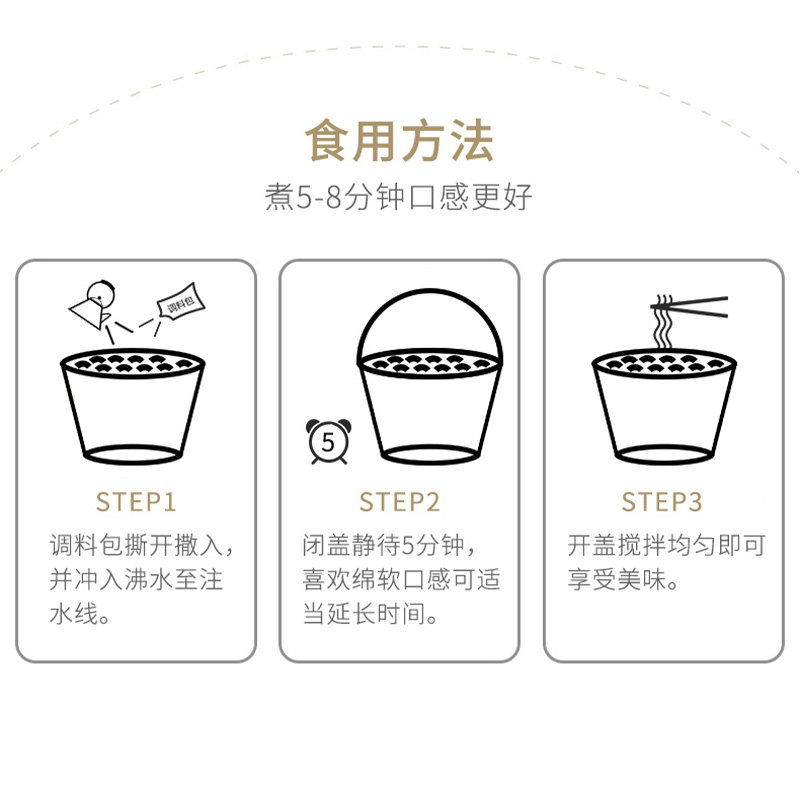 食用方法

煮5-8分钟口感更好

调料包

STEP1

调料包撕开撒入，并冲入沸水至注水线。

5

STEP2

闭盖静待5分钟，喜欢绵软口感可适当延长时间。

STEP3

开盖搅拌均匀即可享受美味。