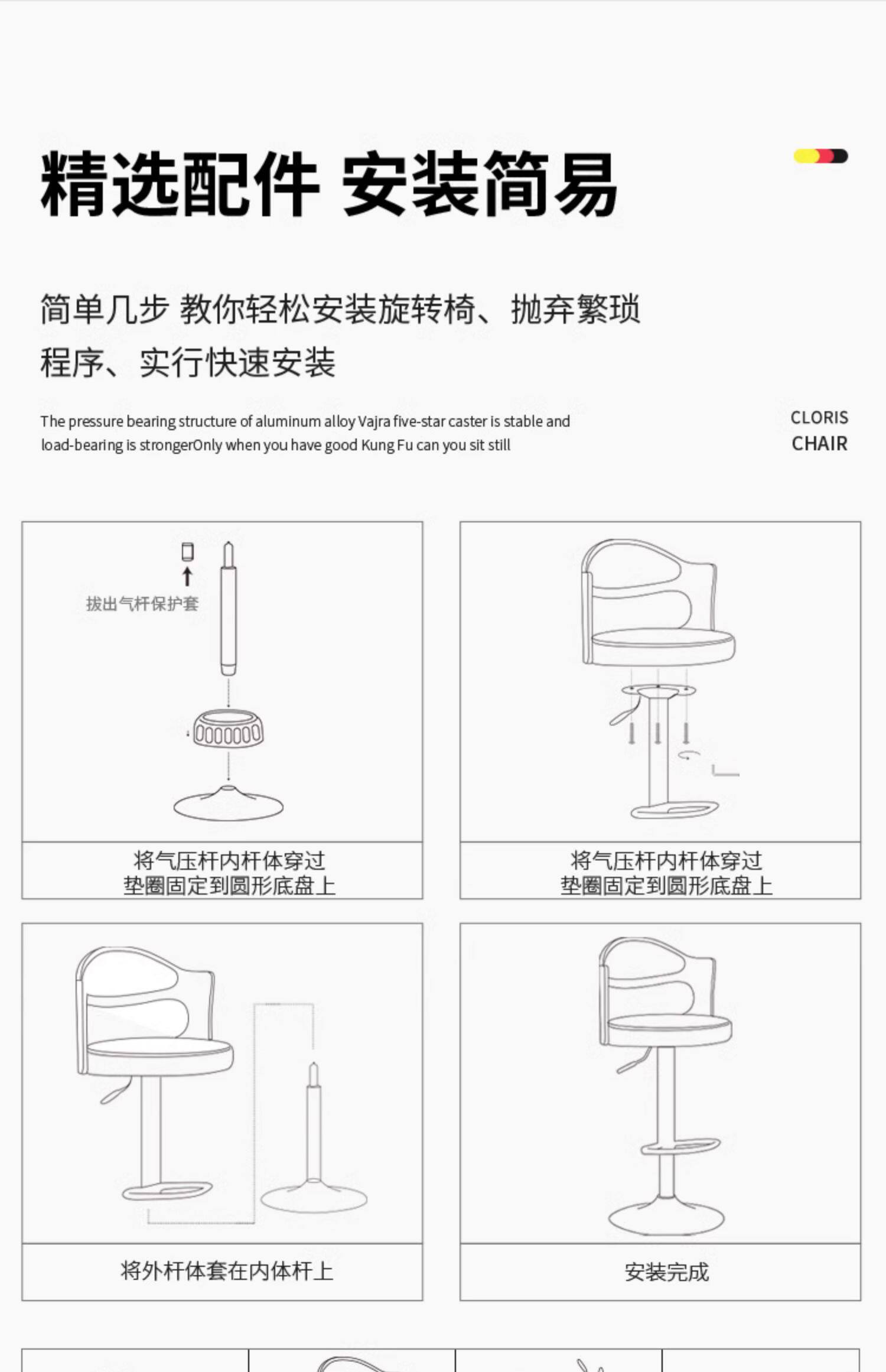 精选配件 安装简易

简单几步 教你轻松安装旋转椅、抛弃繁琐程序、实行快速安装

The pressure bearing structure of aluminum alloy Vajra five-star caster is stable and load-bearing is strongerOnly when you have good Kung Fu can you sit still

CLORIS
CHAIR

拔出气杆保护套

将气压杆内杆体穿过
垫圈固定到圆形底盘上

将气压杆内杆体穿过
垫圈固定到圆形底盘上

将外杆体套在内体杆上

安装完成