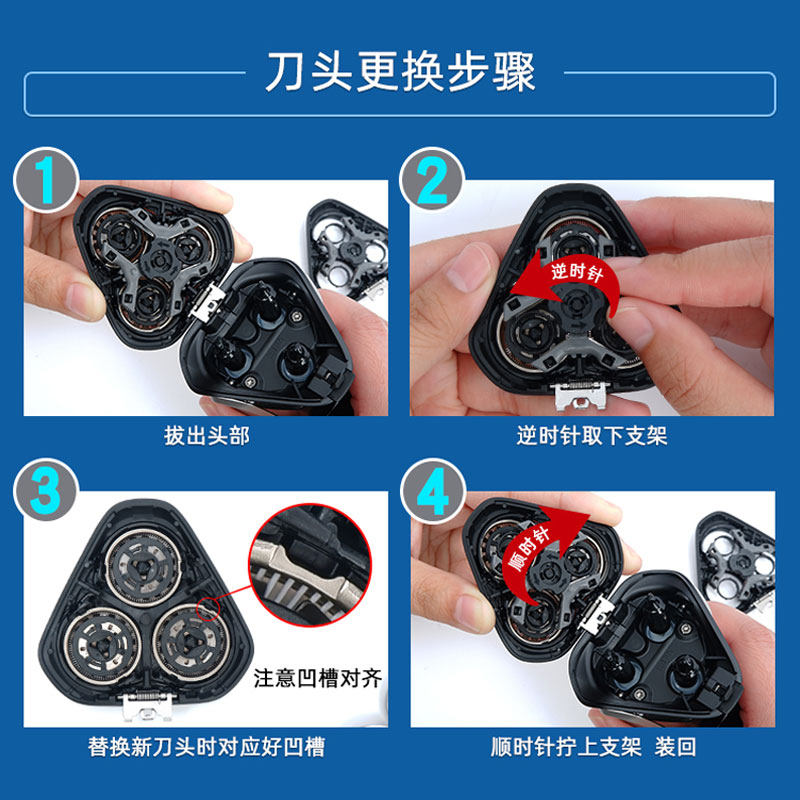 刀头更换步骤

1

拔出头部

2

逆时针

逆时针取下支架

3

注意凹槽对齐

替换新刀头时对应好凹槽

4

顺时针

顺时针拧上支架 装回