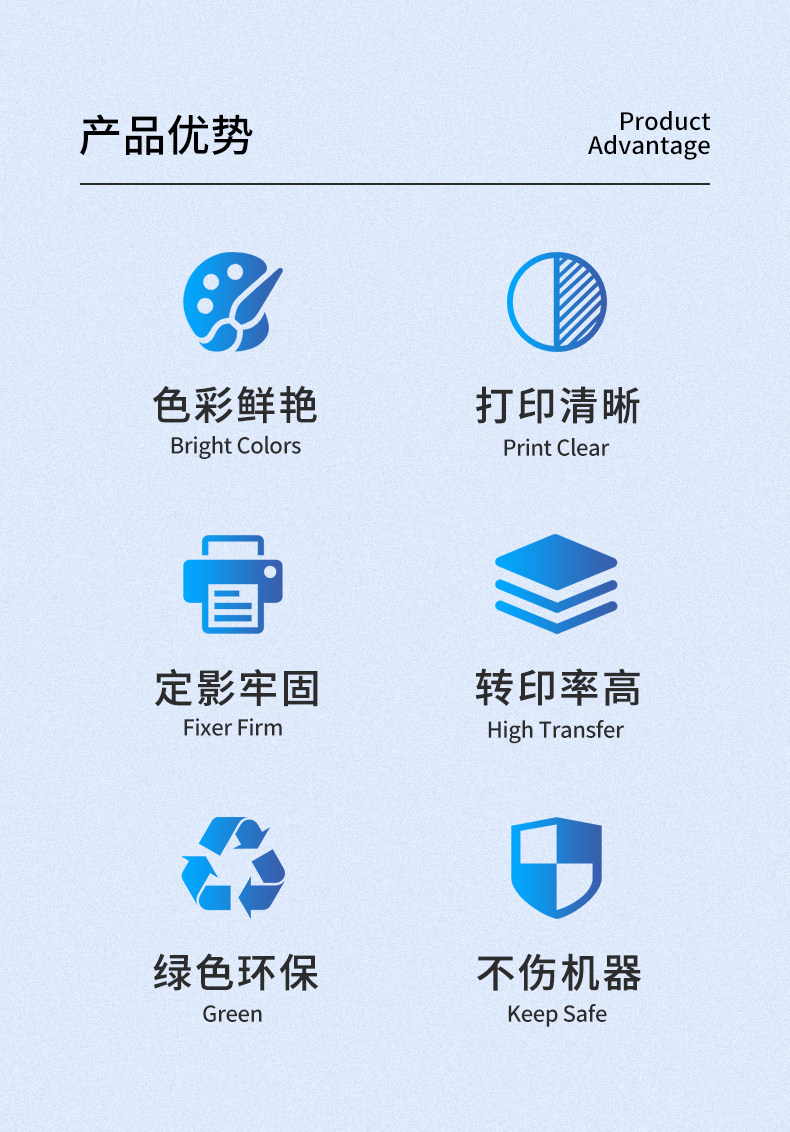 产品优势

Product
Advantage

色彩鲜艳
Bright Colors

打印清晰
Print Clear

定影牢固
Fixer Firm

转印率高
High Transfer

绿色环保
Green

不伤机器
Keep Safe