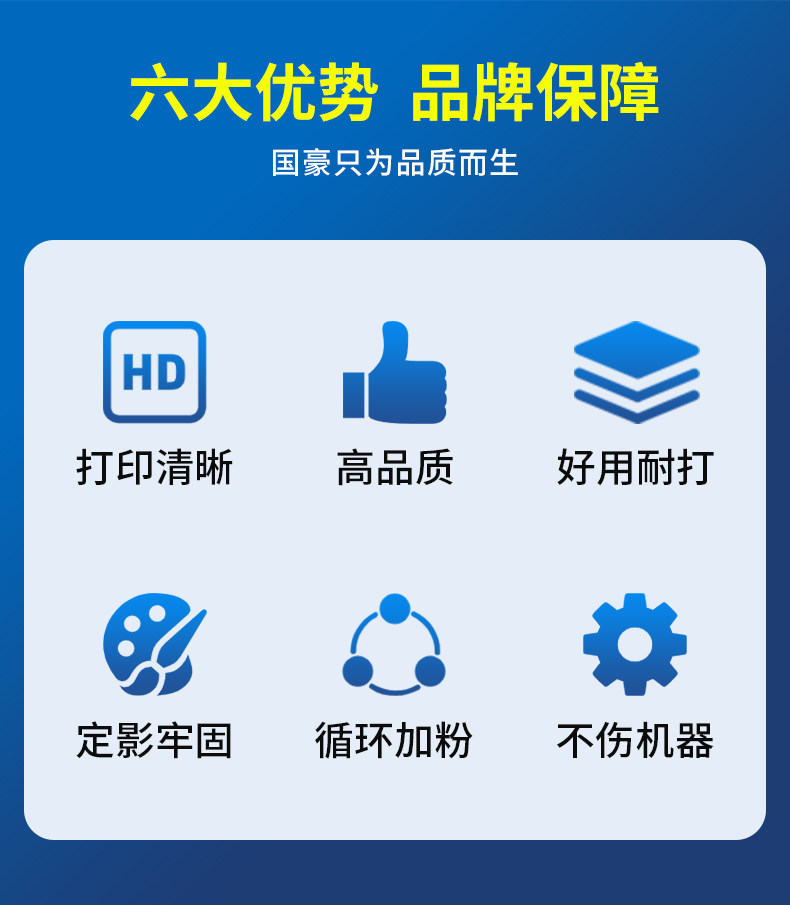 六大优势 品牌保障

国豪只为品质而生

HD

打印清晰

高品质

好用耐打

定影牢固

循环加粉

不伤机器