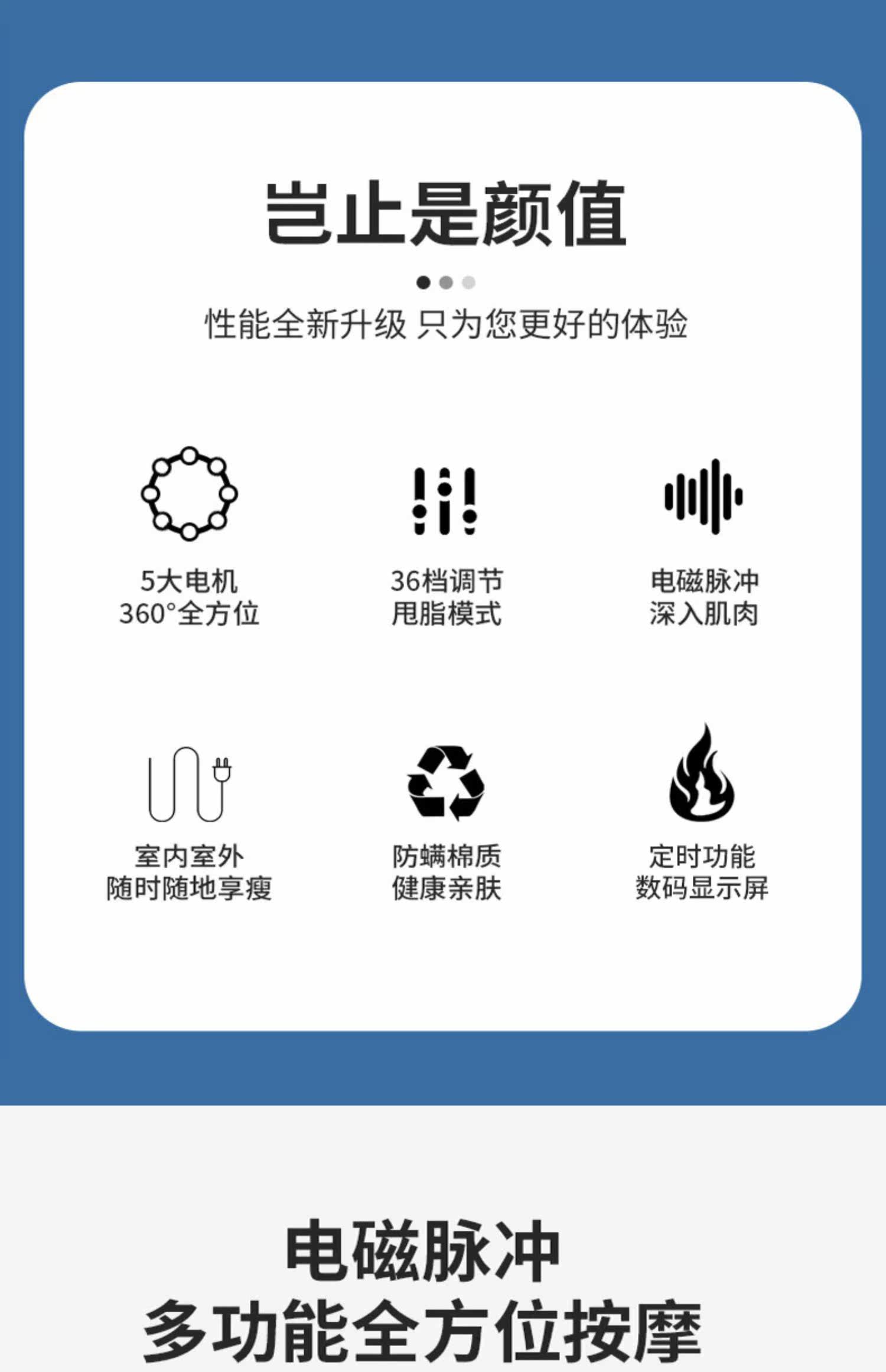 岂止是颜值

性能全新升级 只为您更好的体验

5大电机
360°全方位

36档调节
甩脂模式

电磁脉冲
深入肌肉

室内室外
随时随地享瘦

防螨棉质
健康亲肤

定时功能
数码显示屏

电磁脉冲
多功能全方位按摩