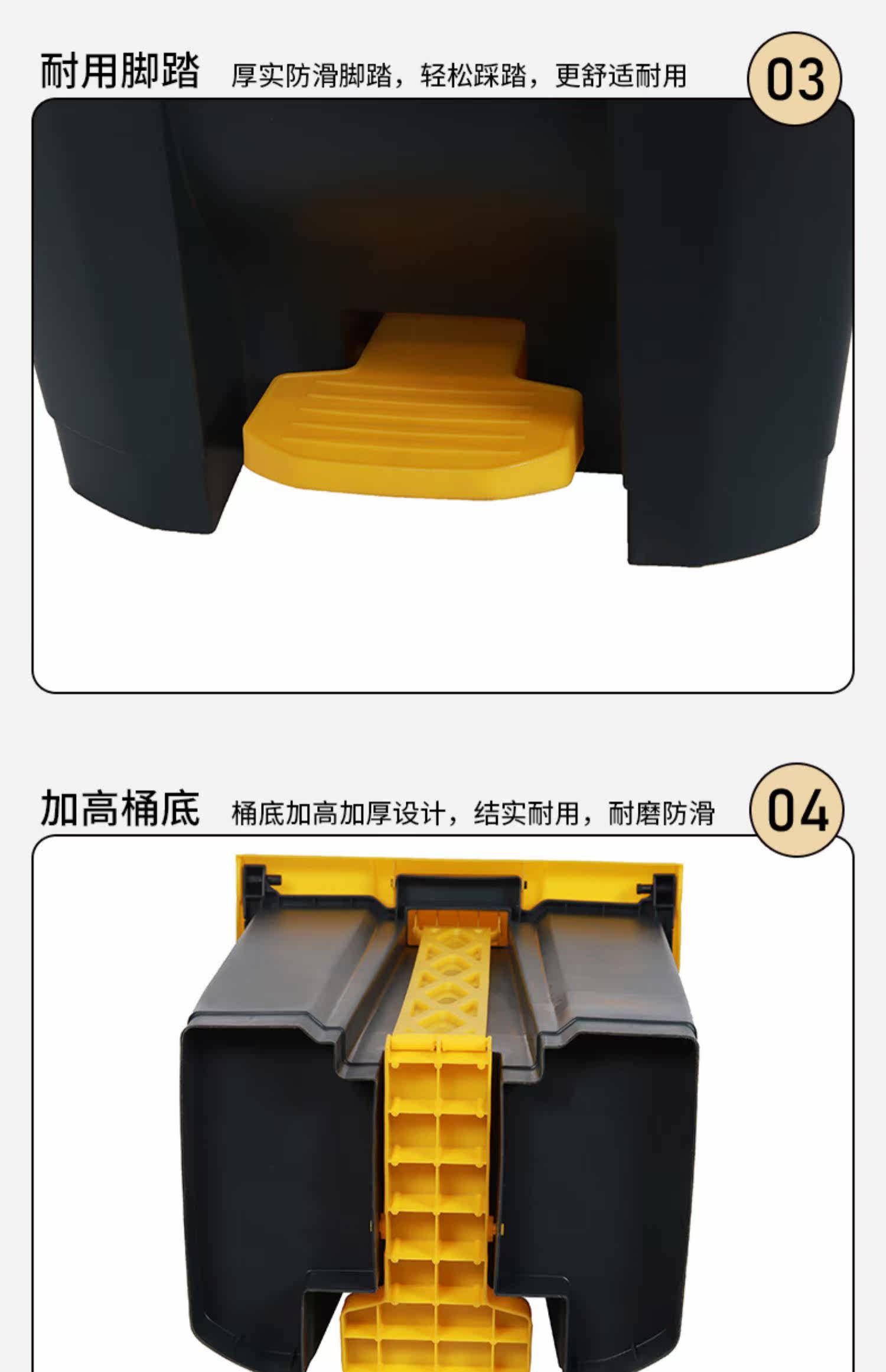 耐用脚踏 厚实防滑脚踏，轻松踩踏，更舒适耐用

03

加高桶底 桶底加高加厚设计，结实耐用，耐磨防滑

04