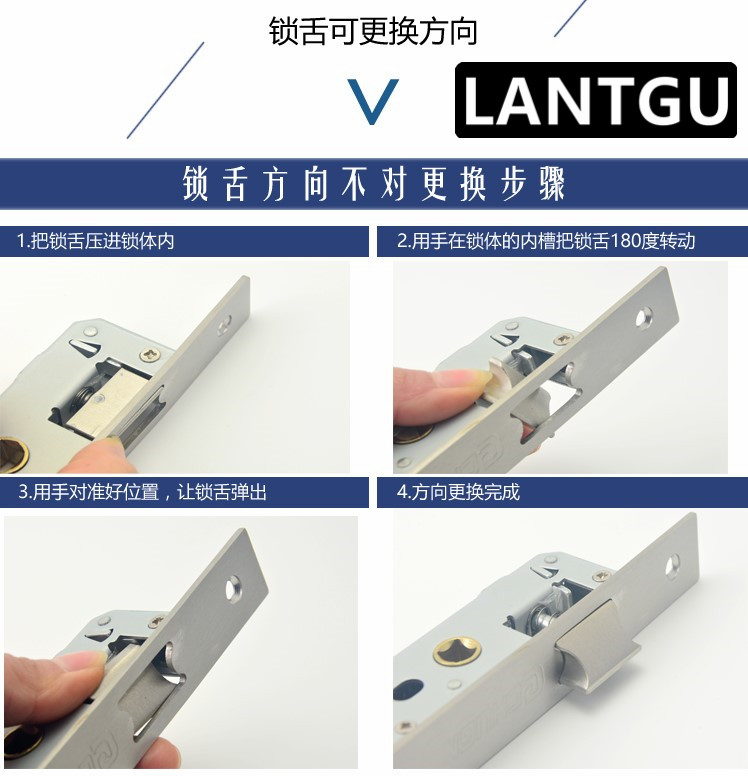 锁舌可更换方向

V LANTGU

锁舌方向不对更换步骤

1.把锁舌压进锁体内

2.用手在锁体的内槽把锁舌180度转动

3.用手对准好位置，让锁舌弹出

4.方向更换完成