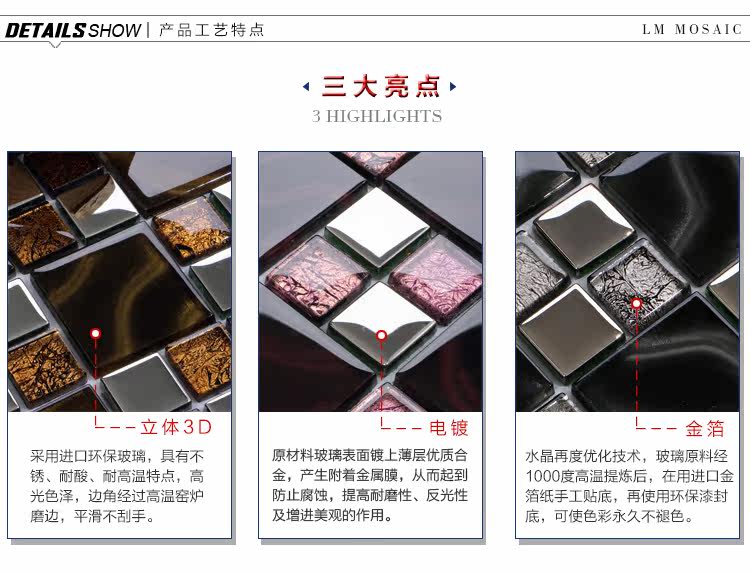 DETAILS SHOW | 产品工艺特点

LM MOSAIC

三大亮点
3 HIGHLIGHTS

立体3D

采用进口环保玻璃，具有不锈、耐酸、耐高温特点，高光色泽，边角经过高温窑炉磨边，平滑不刮手。

电镀

原材料玻璃表面镀上薄层优质合金，产生附着金属膜，从而起到防止腐蚀，提高耐磨性、反光性及增进美观的作用。

金箔

水晶再度优化技术，玻璃原料经1000度高温提炼后，在用进口金箔纸手工贴底，再使用环保漆封底，可使色彩永久不褪色。