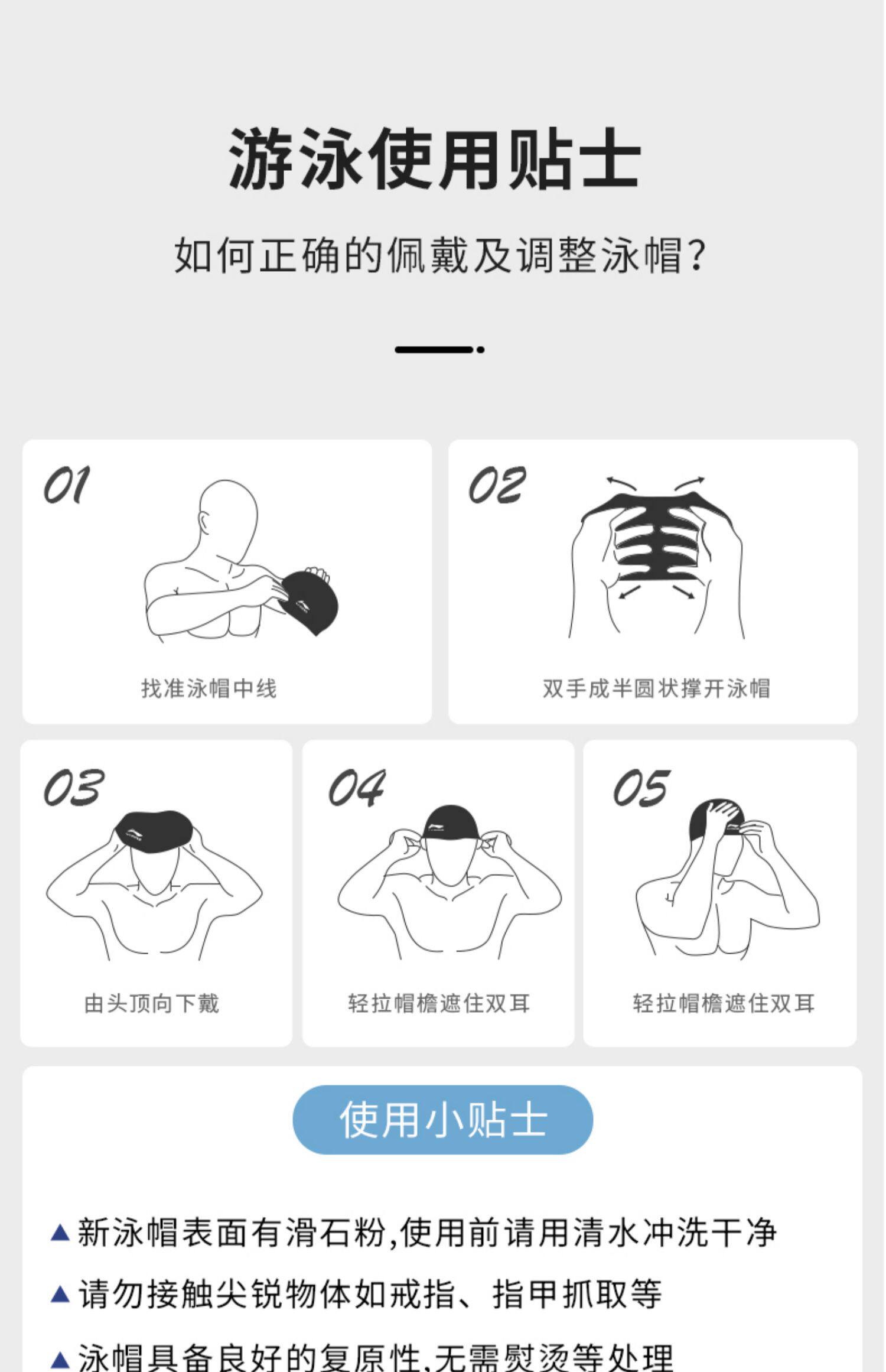 游泳使用贴士

如何正确的佩戴及调整泳帽?

01

找准泳帽中线

02

双手成半圆状撑开泳帽

03

由头顶向下戴

04

轻拉帽檐遮住双耳

05

轻拉帽檐遮住双耳

使用小贴士

▲新泳帽表面有滑石粉,使用前请用清水冲洗干净

▲请勿接触尖锐物体如戒指、指甲抓取等

▲泳帽具备良好的复原性,无需熨烫等处理