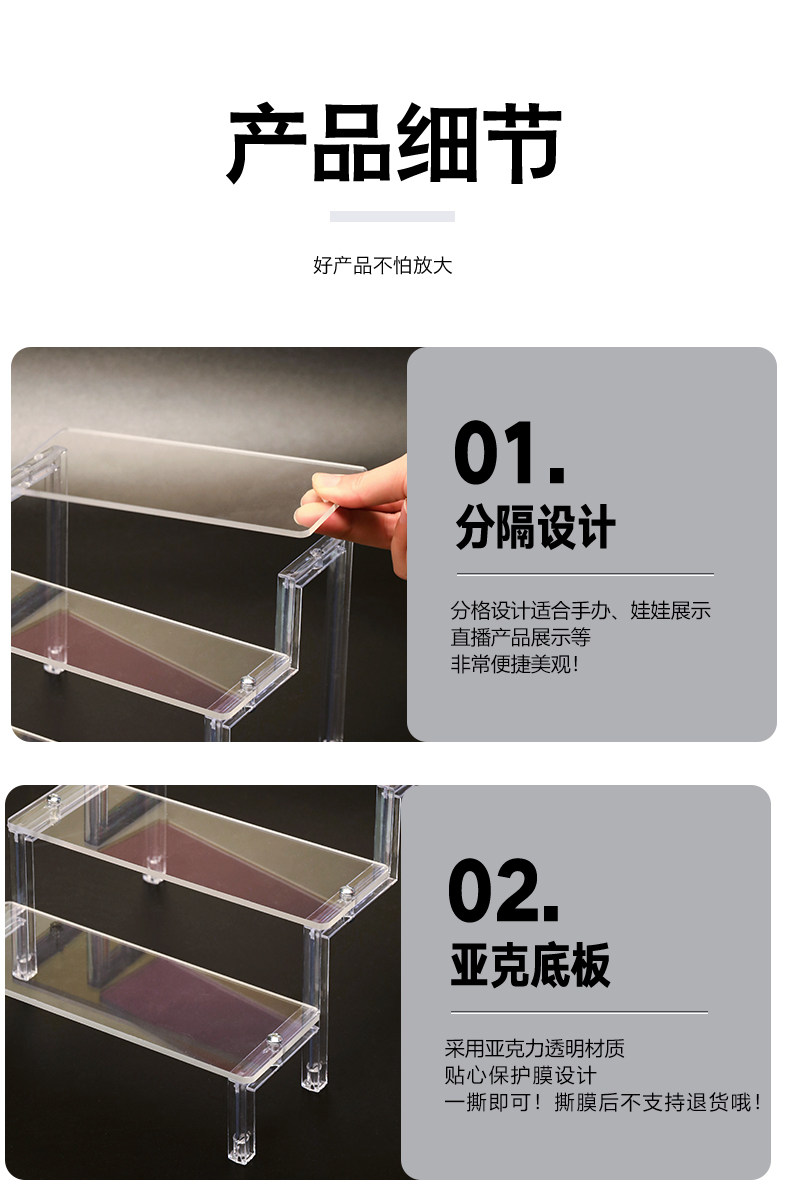 产品细节

好产品不怕放大

01.
分隔设计

分格设计适合手办、娃娃展示
直播产品展示等
非常便捷美观！

02.
亚克底板

采用亚克力透明材质
贴心保护膜设计
一撕即可！撕膜后不支持退货哦！