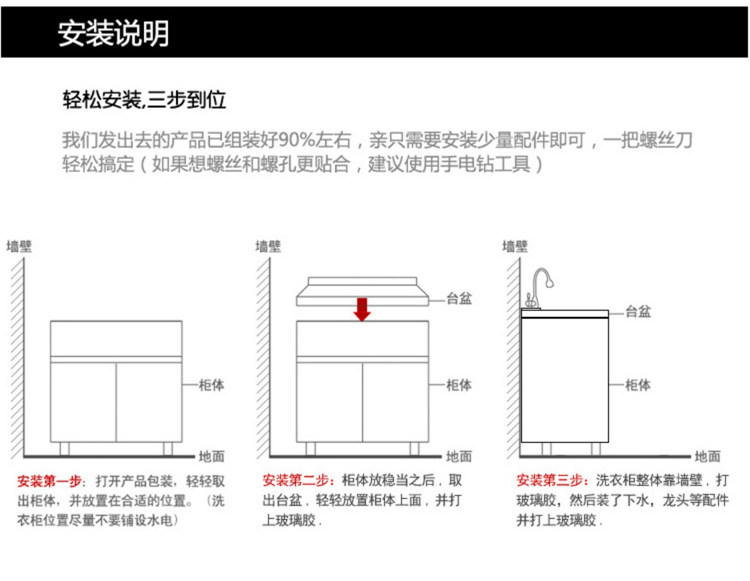 安装说明

轻松安装,三步到位

我们发出去的产品已组装好90%左右，亲只需要安装少量配件即可，一把螺丝刀轻松搞定（如果想螺丝和螺孔更贴合，建议使用手电钻工具）

墙壁

柜体

地面

安装第一步：打开产品包装，轻轻取出柜体，并放置在合适的位置。（洗衣柜位置尽量不要铺设水电）

墙壁

台盆

柜体

地面

安装第二步：柜体放稳当之后，取出台盆，轻轻放置柜体上面，并打上玻璃胶.

墙壁

台盆

柜体

地面

安装第三步：洗衣柜整体靠墙壁，打玻璃胶，然后装了下水，龙头等配件并打上玻璃胶.