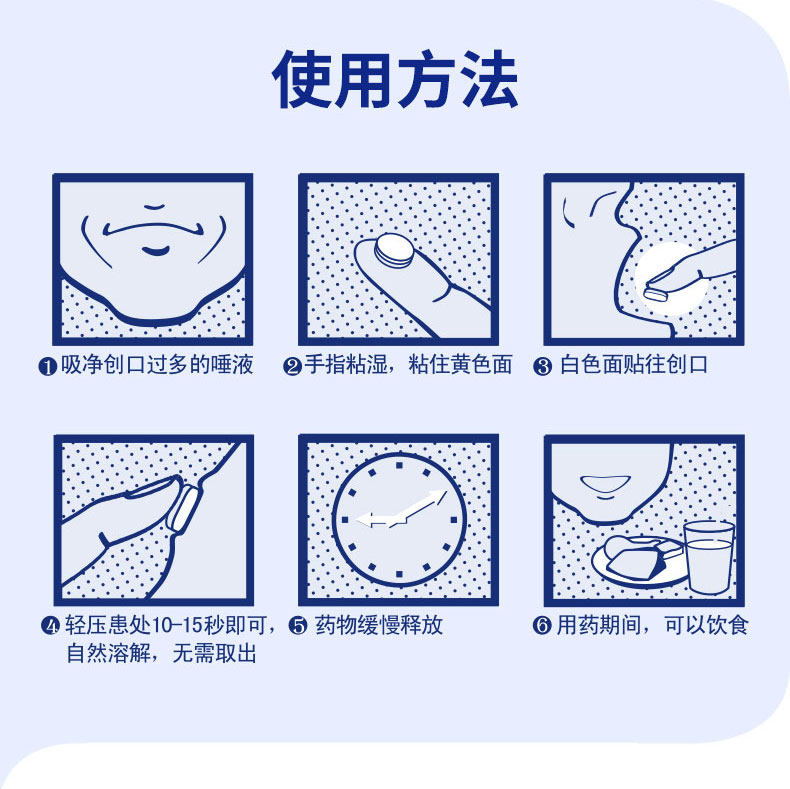 使用方法

❶吸净创口过多的唾液

❷手指粘湿，粘住黄色面

❸ 白色面贴往创口

❹轻压患处10-15秒即可，自然溶解，无需取出

❺ 药物缓慢释放

❻用药期间，可以饮食