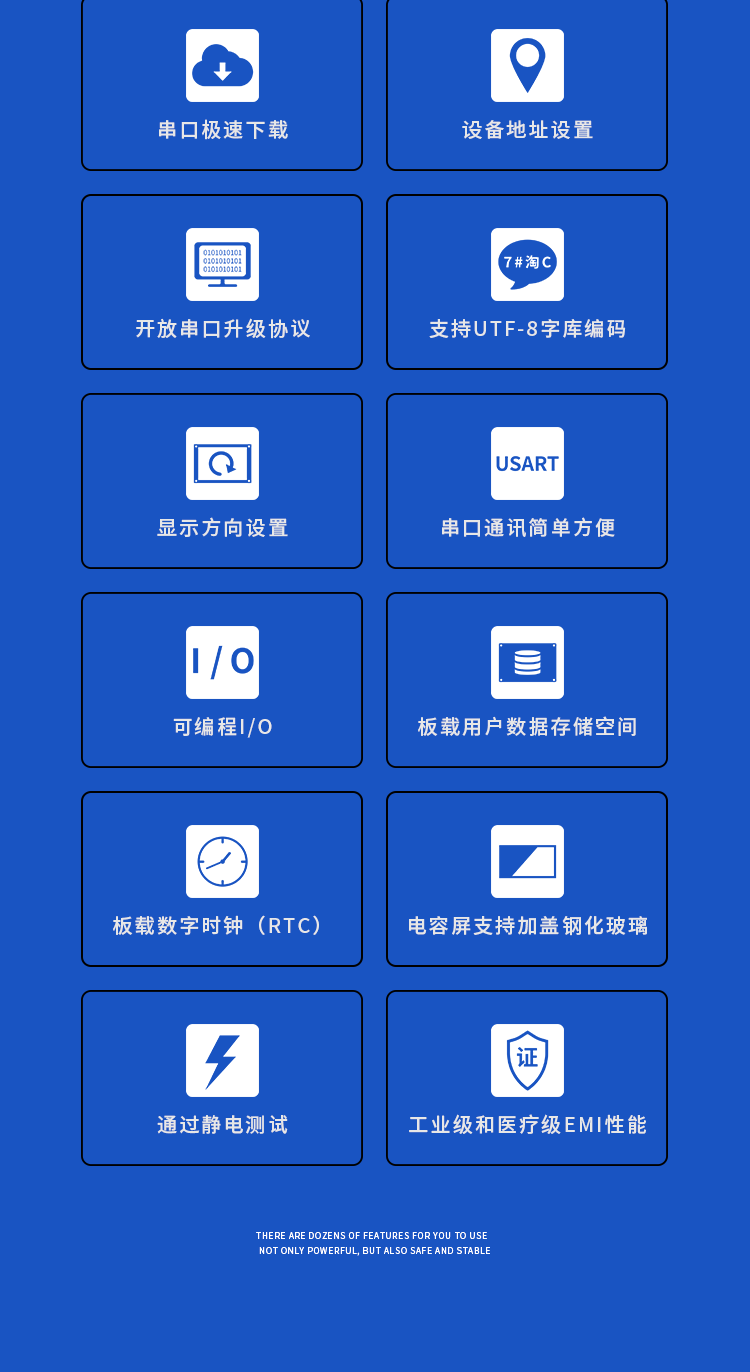 串口极速下载

设备地址设置

0101010101
0101010101
0101010101

开放串口升级协议

7#淘C

支持UTF-8字库编码

显示方向设置

USART

串口通讯简单方便

I/O

可编程I/O

板载用户数据存储空间

板载数字时钟（RTC）

电容屏支持加盖钢化玻璃

通过静电测试

证

工业级和医疗级EMI性能

THERE ARE DOZENS OF FEATURES FOR YOU TO USE
NOT ONLY POWERFUL, BUT ALSO SAFE AND STABLE