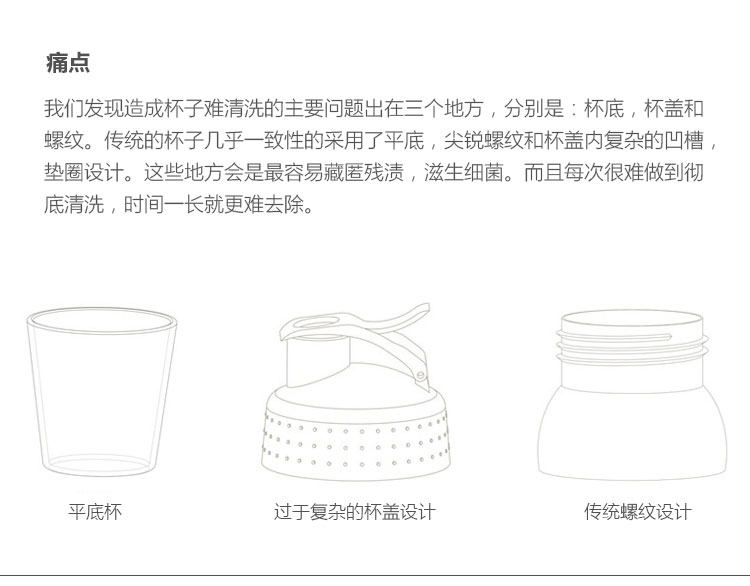 痛点

我们发现造成杯子难清洗的主要问题出在三个地方，分别是：杯底，杯盖和螺纹。传统的杯子几乎一致性的采用了平底，尖锐螺纹和杯盖内复杂的凹槽，垫圈设计。这些地方会是最容易藏匿残渍，滋生细菌。而且每次很难做到彻底清洗，时间一长就更难去除。

平底杯

过于复杂的杯盖设计

传统螺纹设计