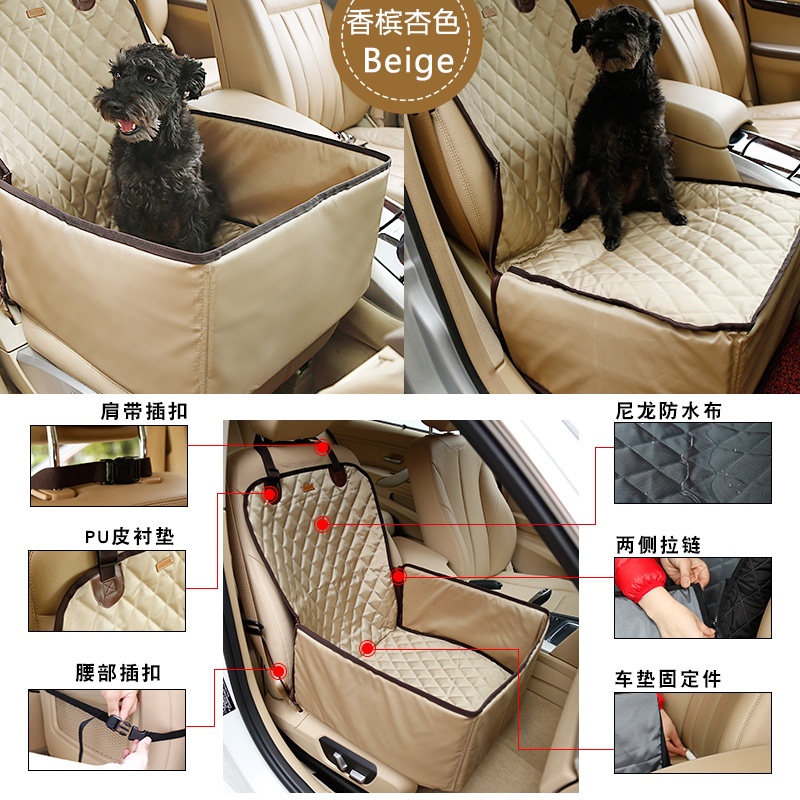 香槟杏色
Beige

肩带插扣

PU皮衬垫

腰部插扣

尼龙防水布

两侧拉链

车垫固定件