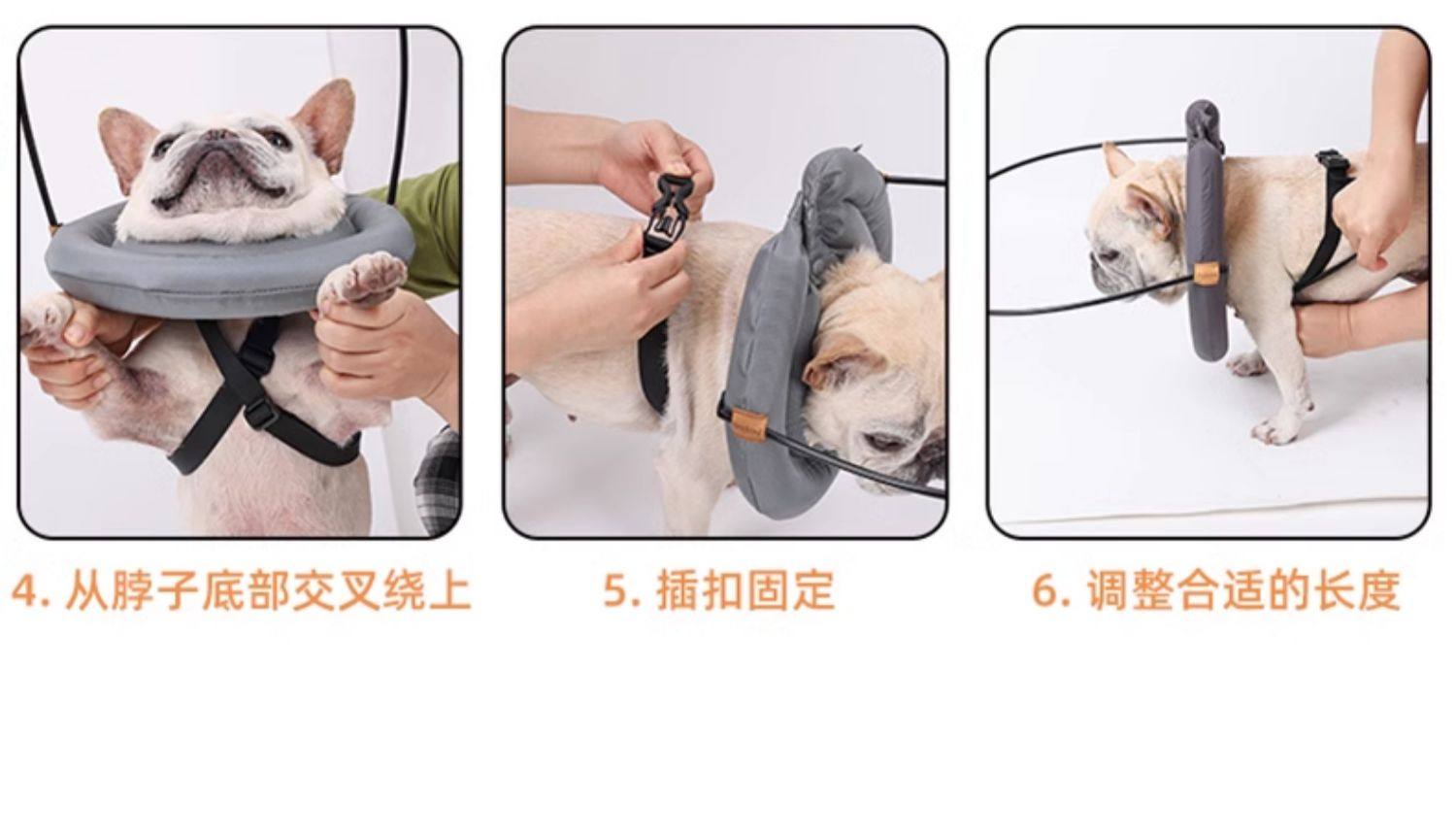 4.从脖子底部交叉绕上

5.插扣固定

6.调整合适的长度