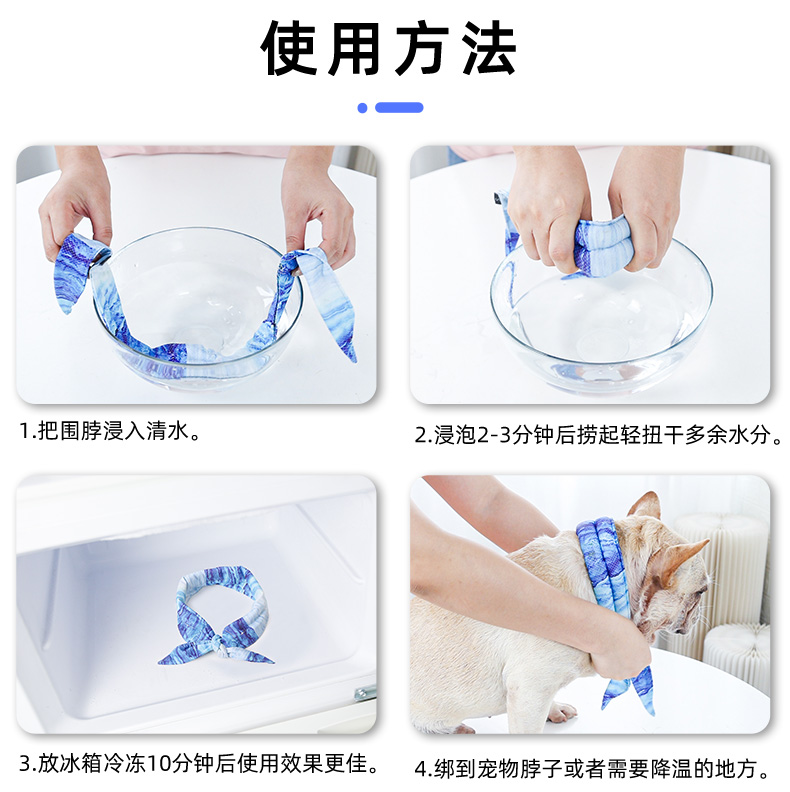 使用方法

1.把围脖浸入清水。

2.浸泡2-3分钟后捞起轻扭干多余水分。

3.放冰箱冷冻10分钟后使用效果更佳。

4.绑到宠物脖子或者需要降温的地方。