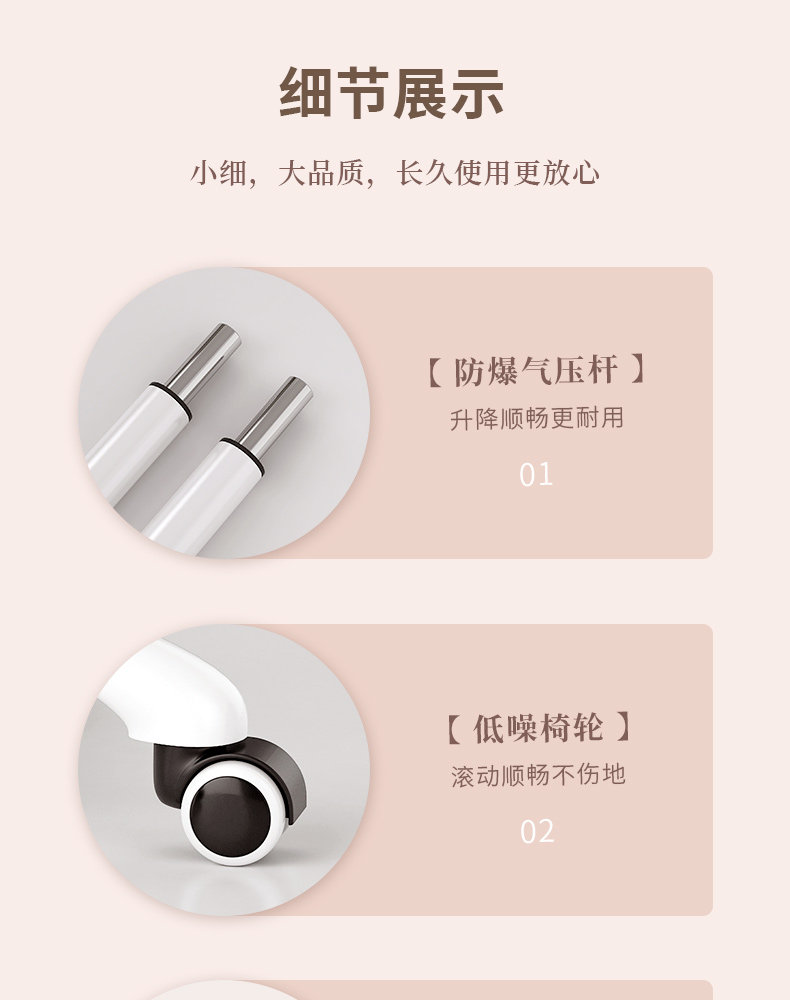 细节展示

小细，大品质，长久使用更放心

【 防爆气压杆 】

升降顺畅更耐用

01

【 低噪椅轮 】

滚动顺畅不伤地

02