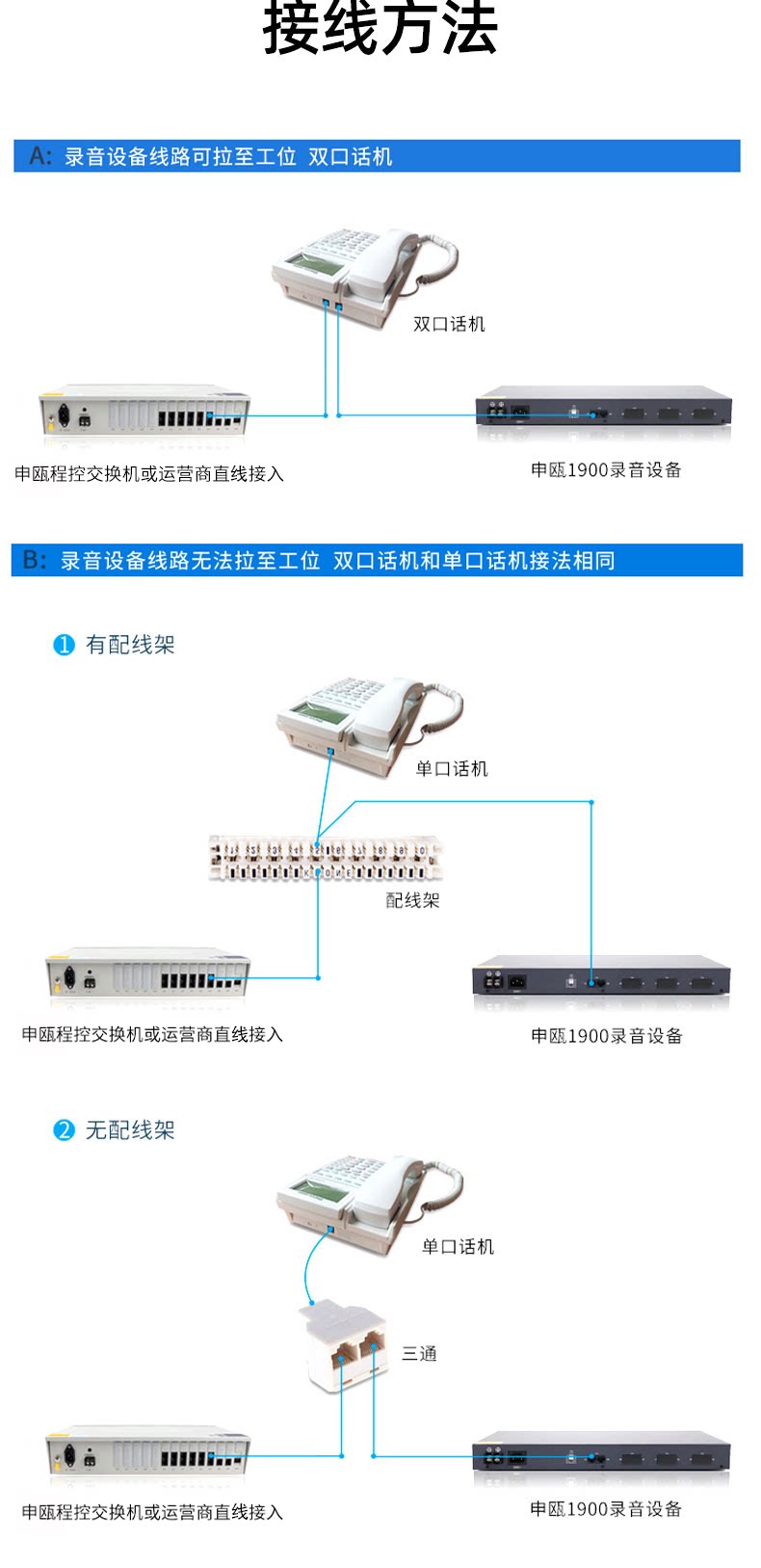 接线方法

A: 录音设备线路可拉至工位 双口话机

双口话机

申瓯程控交换机或运营商直线接入

申瓯1900录音设备

B: 录音设备线路无法拉至工位 双口话机和单口话机接法相同

1 有配线架

单口话机

配线架

申瓯程控交换机或运营商直线接入

申瓯1900录音设备

2 无配线架

单口话机

三通

申瓯程控交换机或运营商直线接入

申瓯1900录音设备